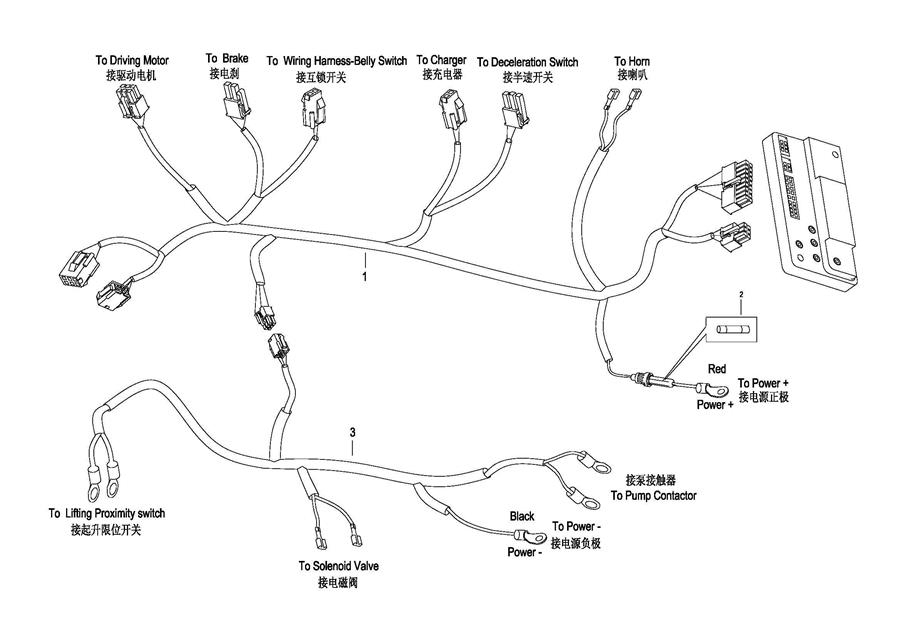 To Driving Motor
接驱动电机

To Brake
接电刹

To Wiring Harness-Belly Switch
接互锁开关

To Charger
接充电器

To Deceleration Switch
接半速开关

To Horn
接喇叭

1

2

Red
Power +

To Power +
接电源正极

3

To Lifting Proximity switch
接起升限位开关

To Solenoid Valve
接电磁阀

Black
Power -

To Power -
接电源负极

接泵接触器
To Pump Contactor