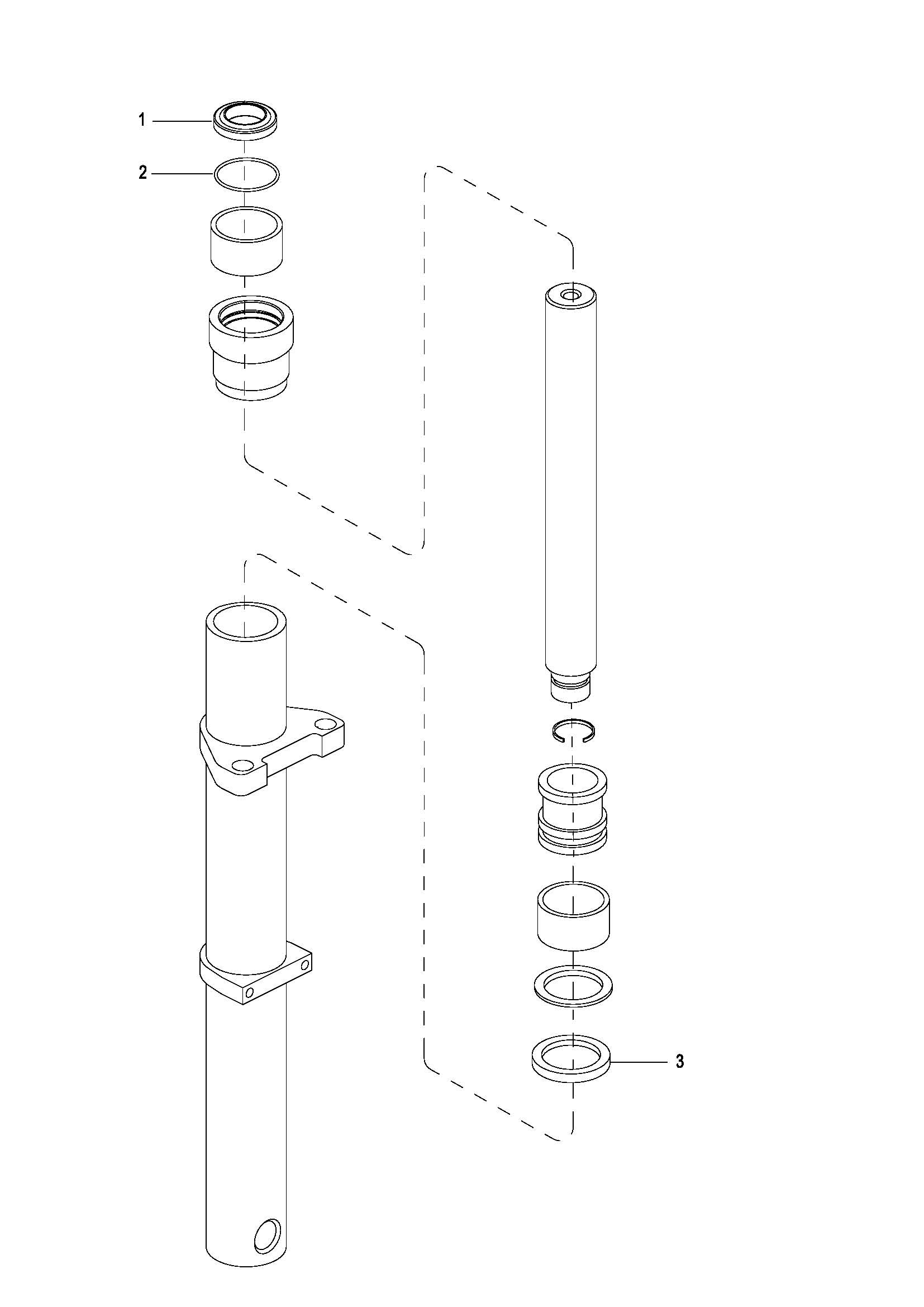 1
2
3