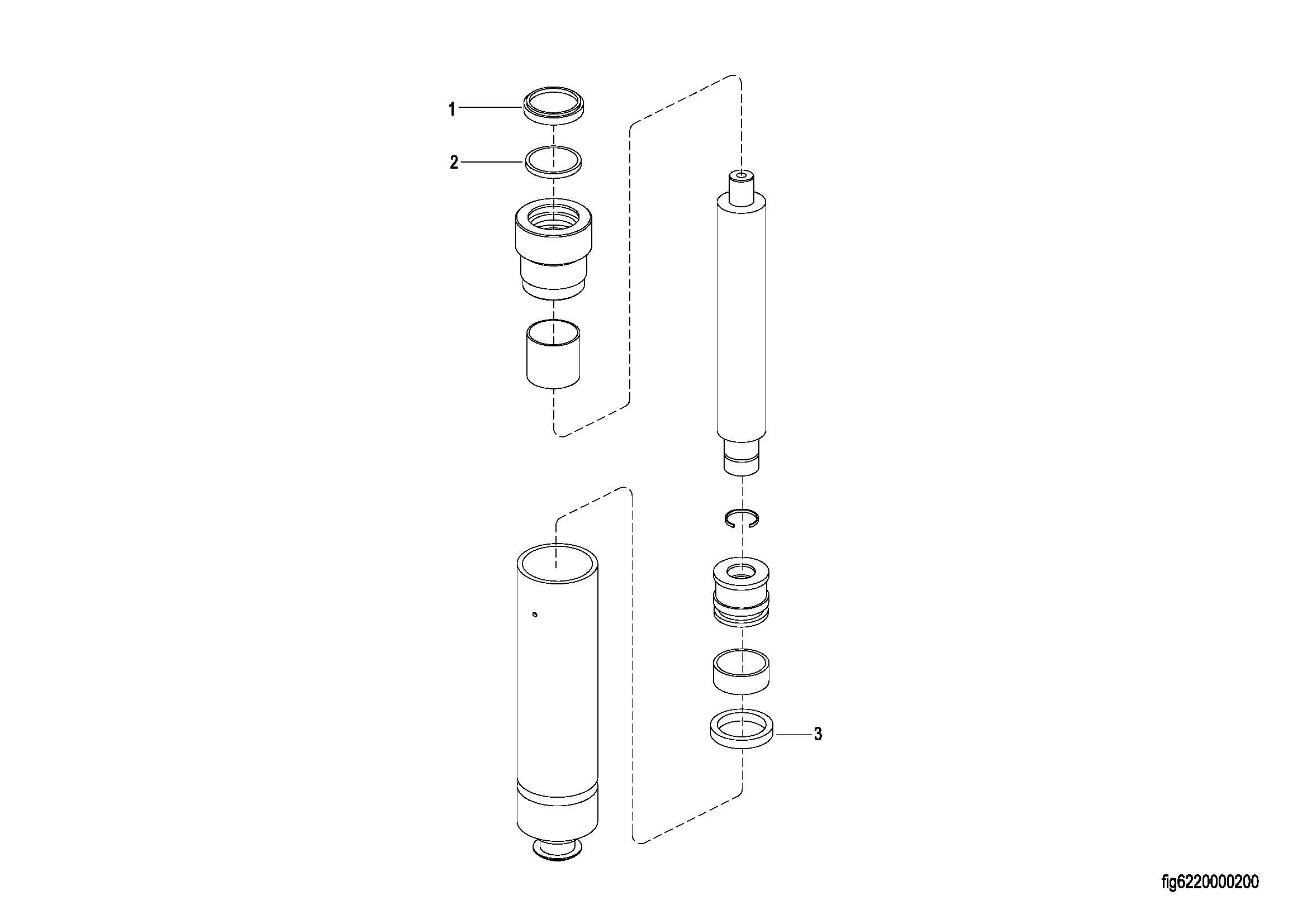 1
2
3
fig6220000200