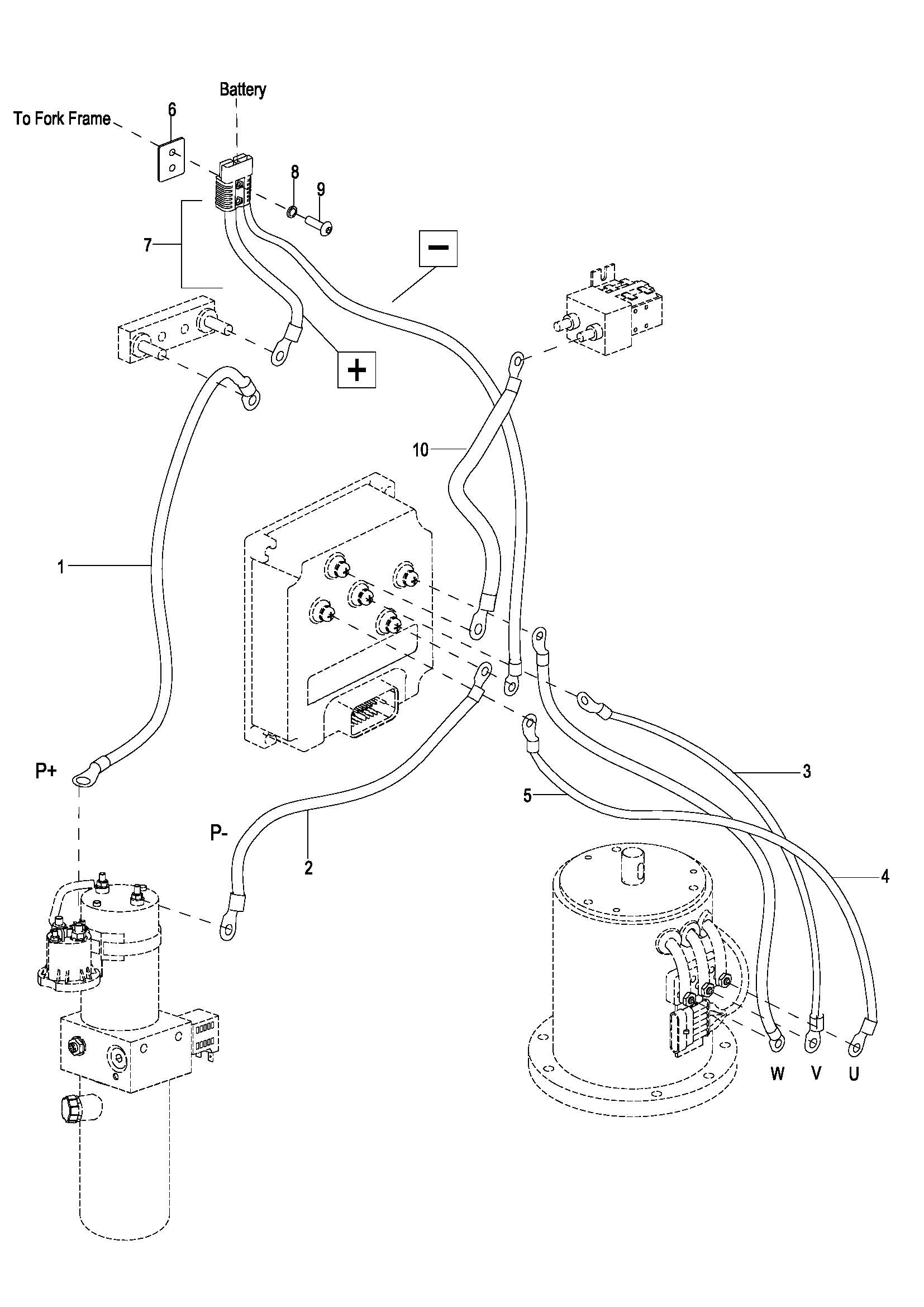 Battery
To Fork Frame
6
8
9
7
−
+
10
1
P+
P-
2
5
3
4
W
V
U