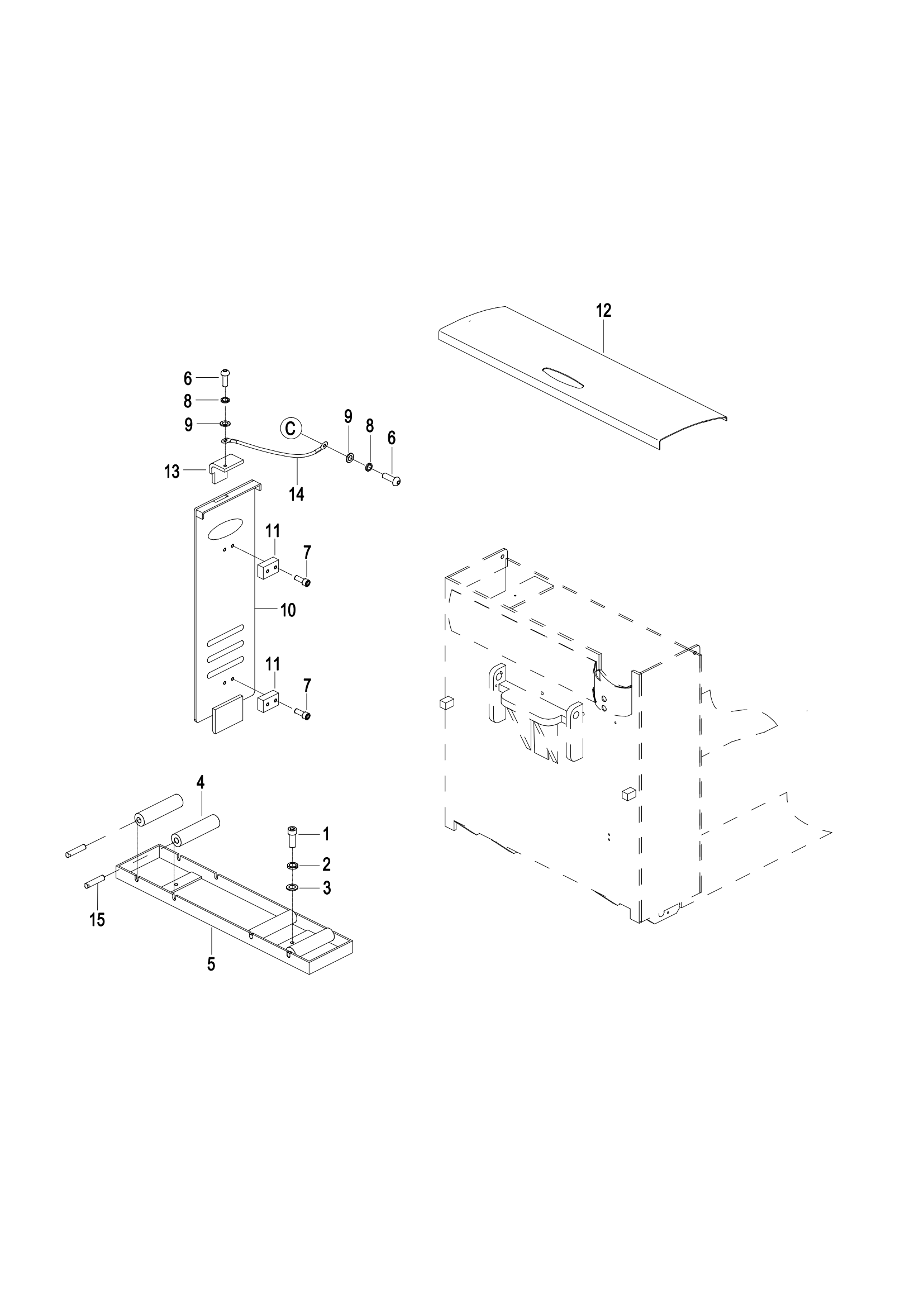 12

6
8
9
C
9
8
6
13
14

11
7
10

11
7

4
1
2
3
15
5