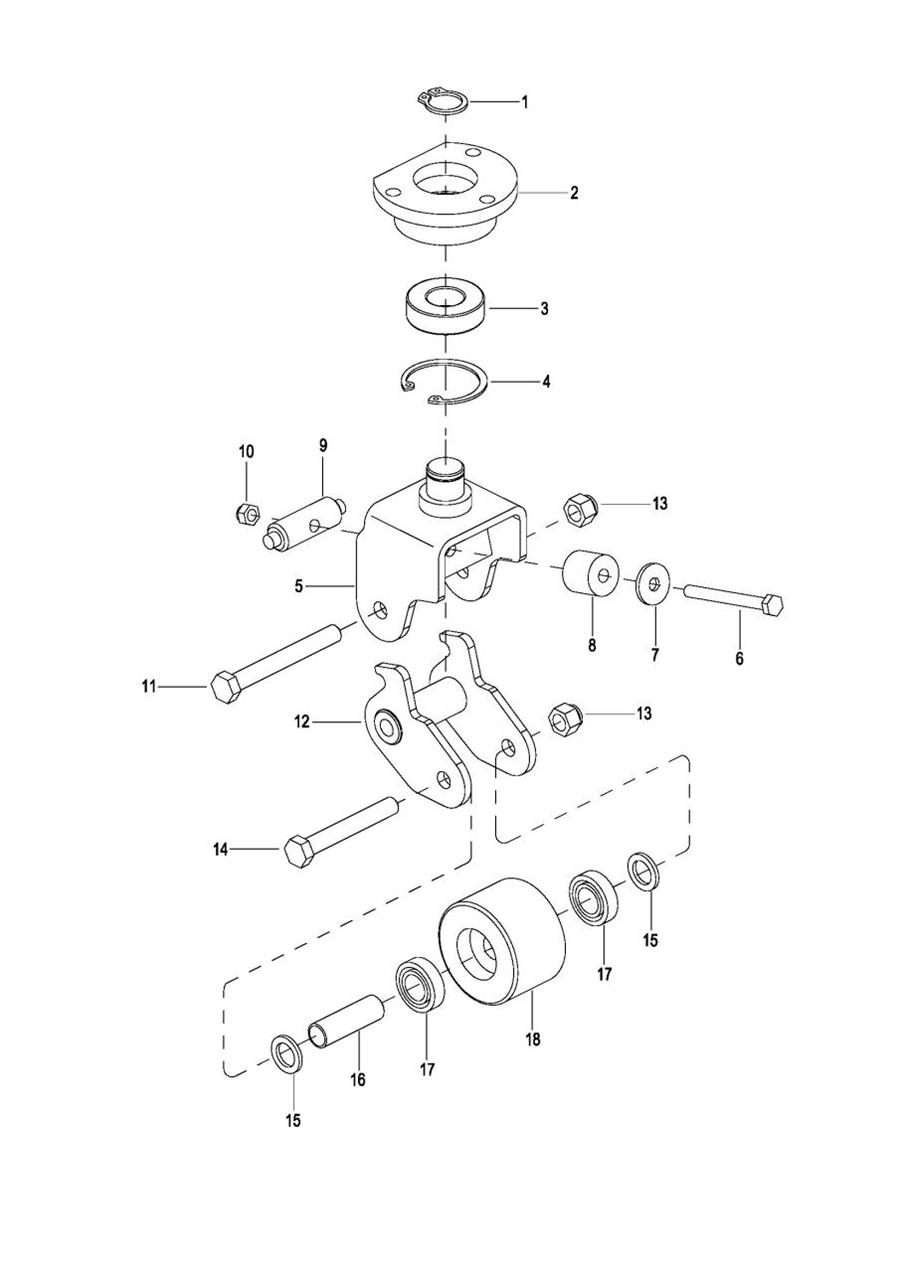 1
2
3
4
10
9
13
5
8
7
6
11
12
13
14
15
17
18
17
16
15