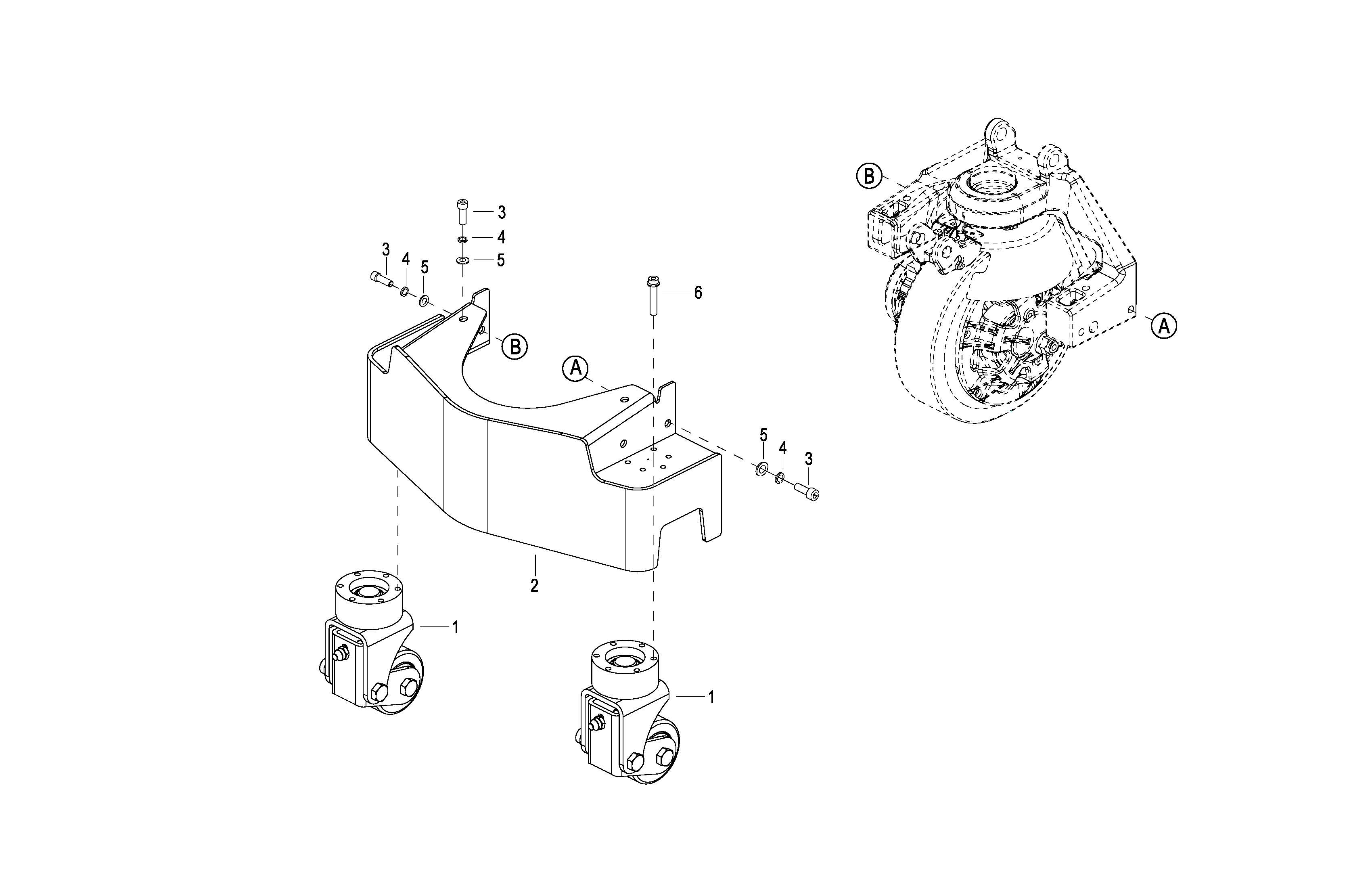 B
3
4
5
3
4
5
6
B
A
A
5
4
3
2
1
1