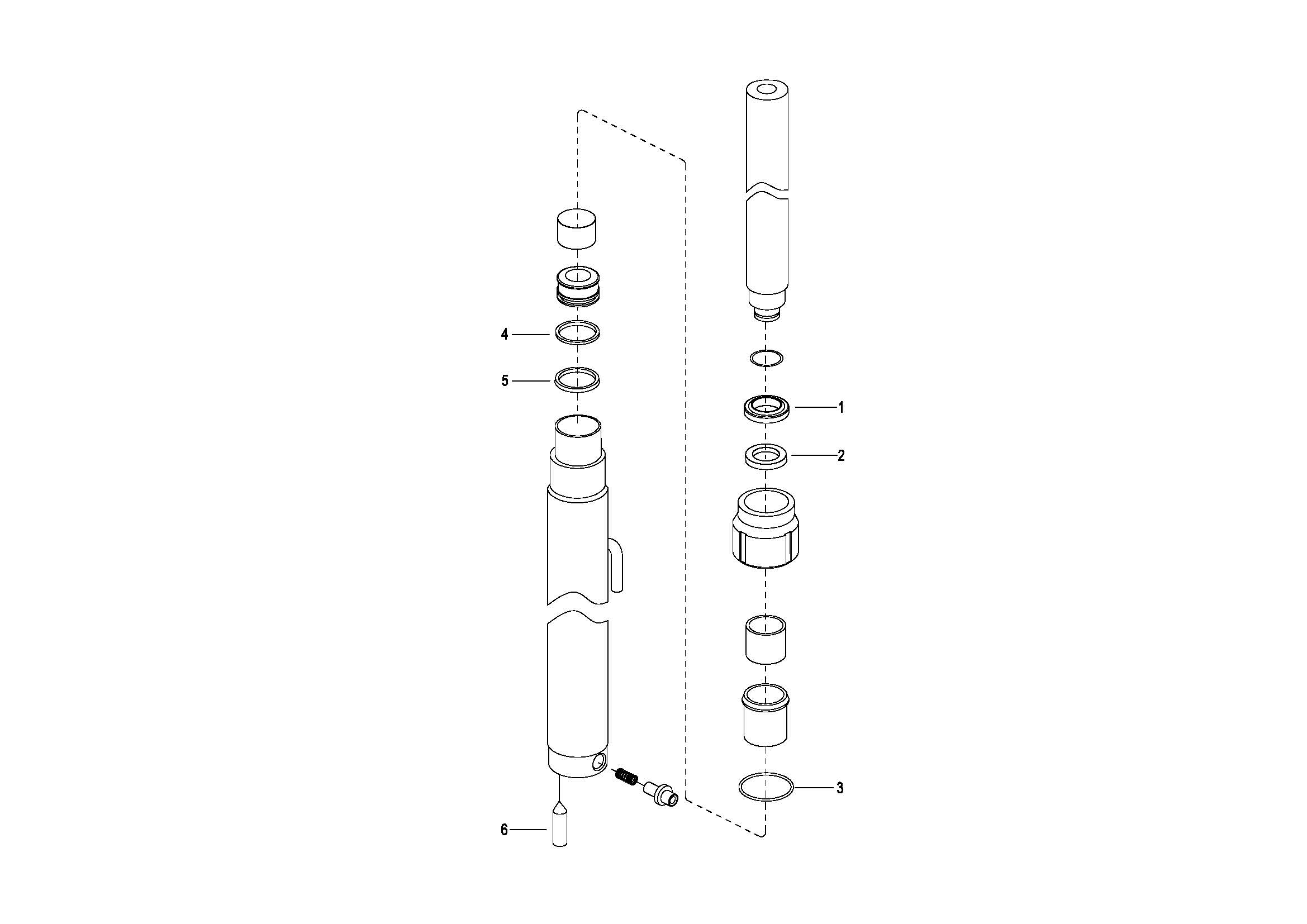 4
5
1
2
3
6