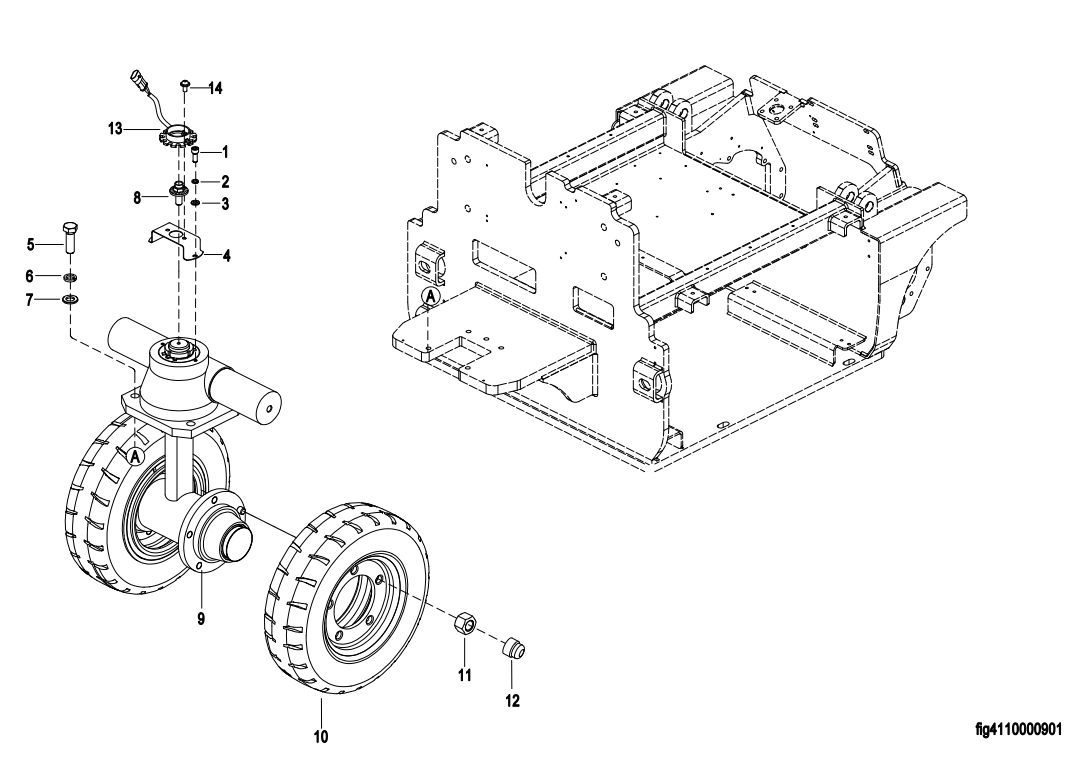 14
13
1
2
8
3
5
4
6
7
A
A
9
11
12
10
fig4110000901