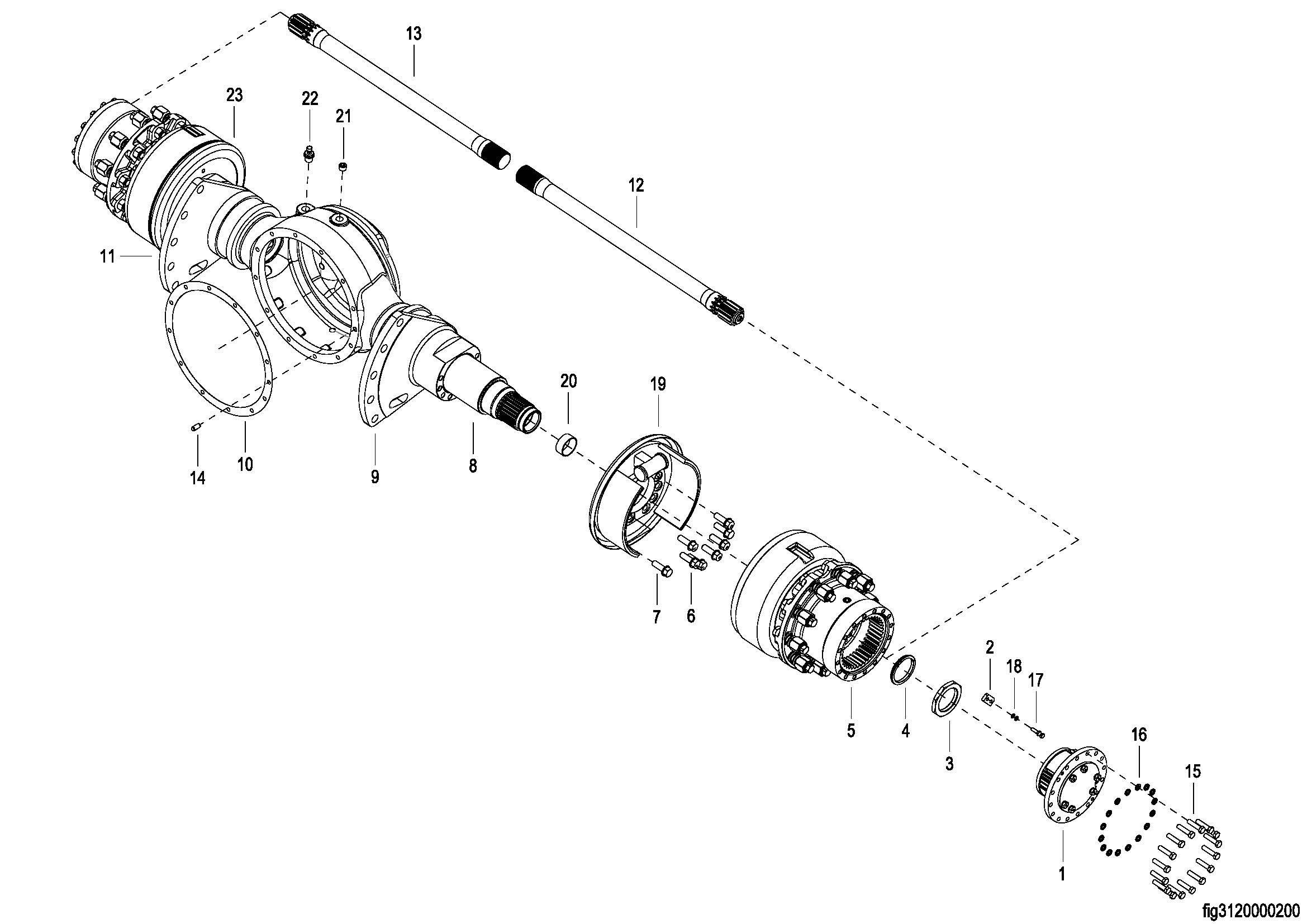 13
23
22
21
12
11
20
19
14
10
9
8
7
6
2
18
17
5
4
3
16
15
1
fig3120000200