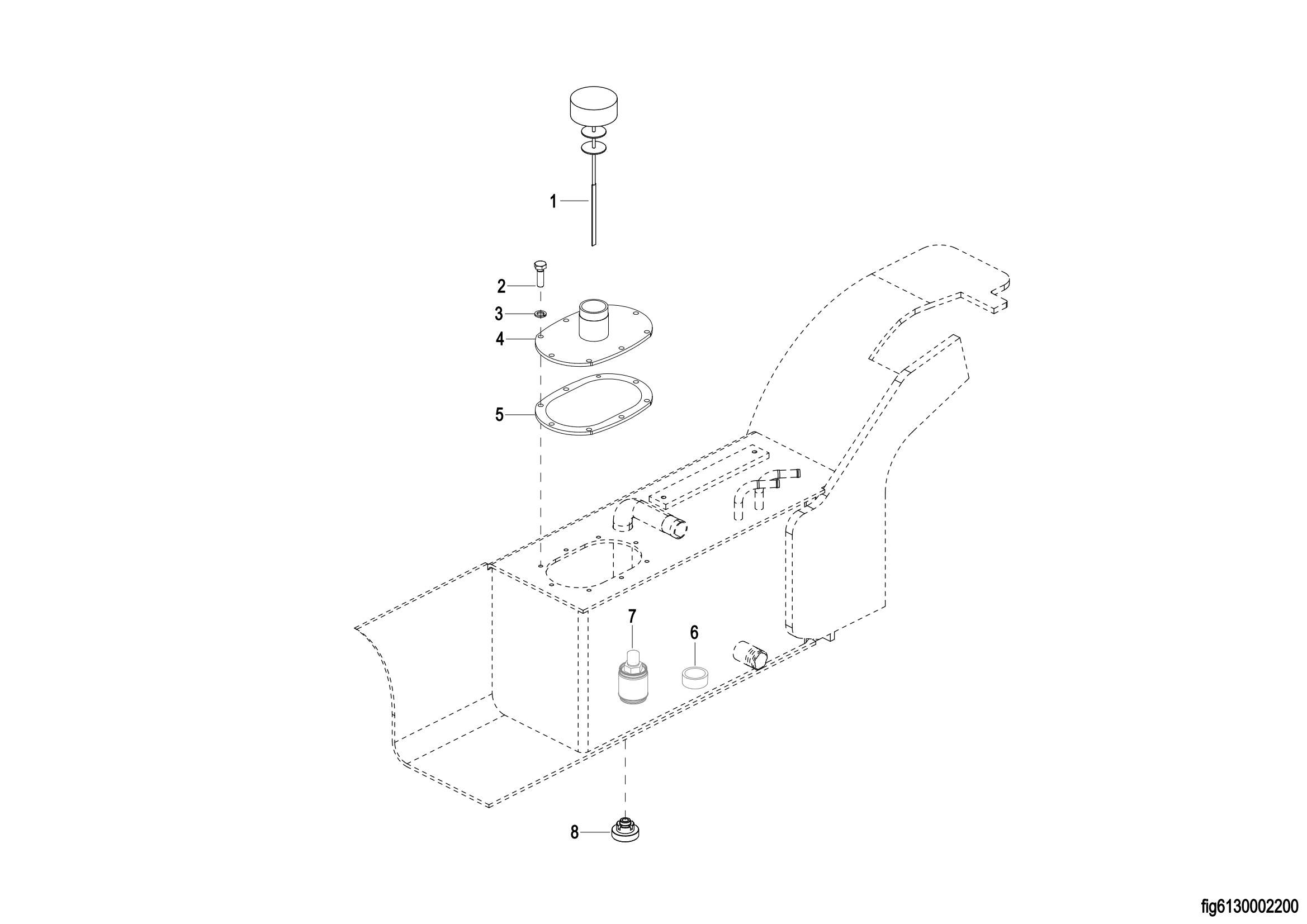 1
2
3
4
5
7
6
8
fig6130002200