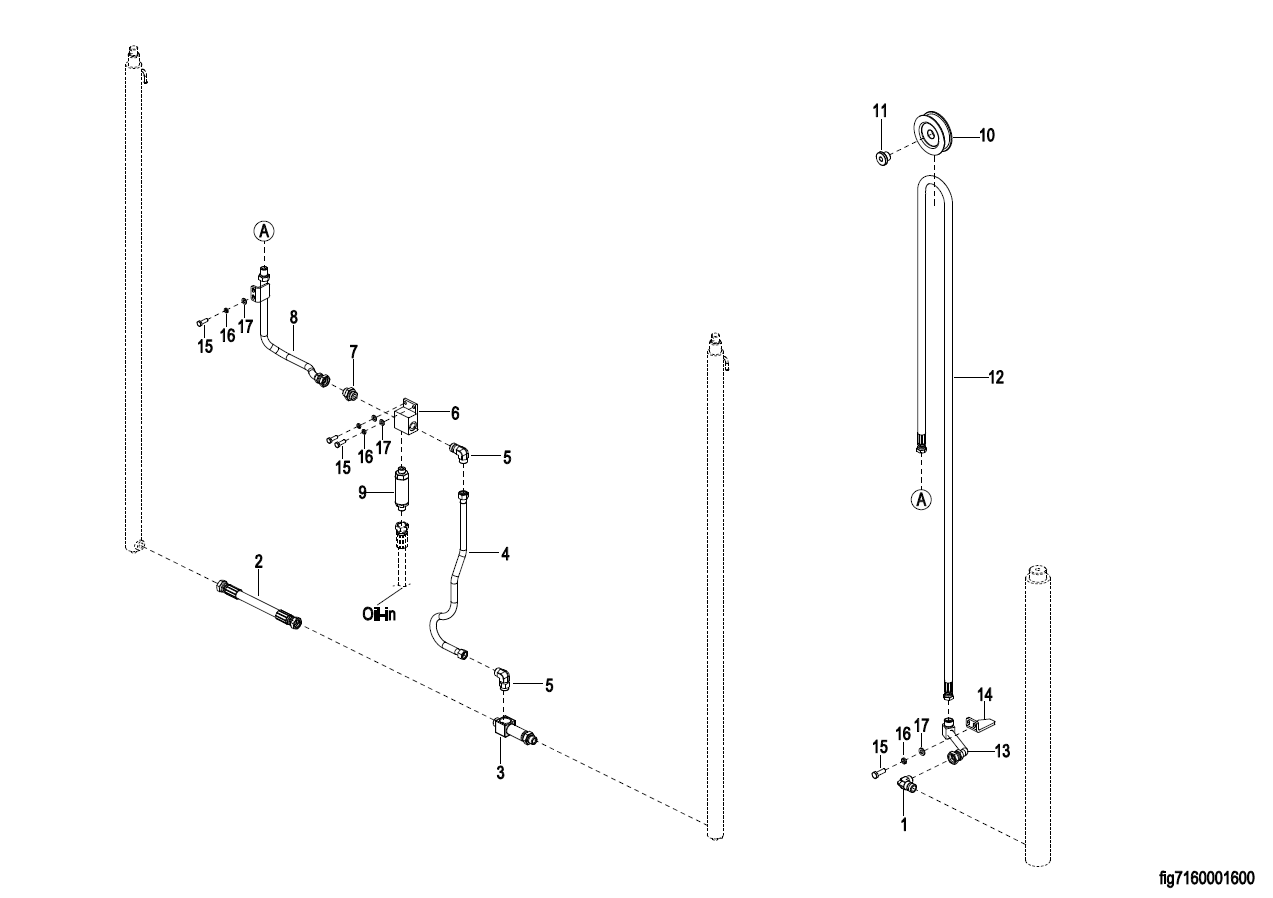 A
15 16 17
8
7
6
15 16 17
5
9
4
2
Oil-in
5
3
11
10
12
A
14
15 16 17
13
1
fig7160001600