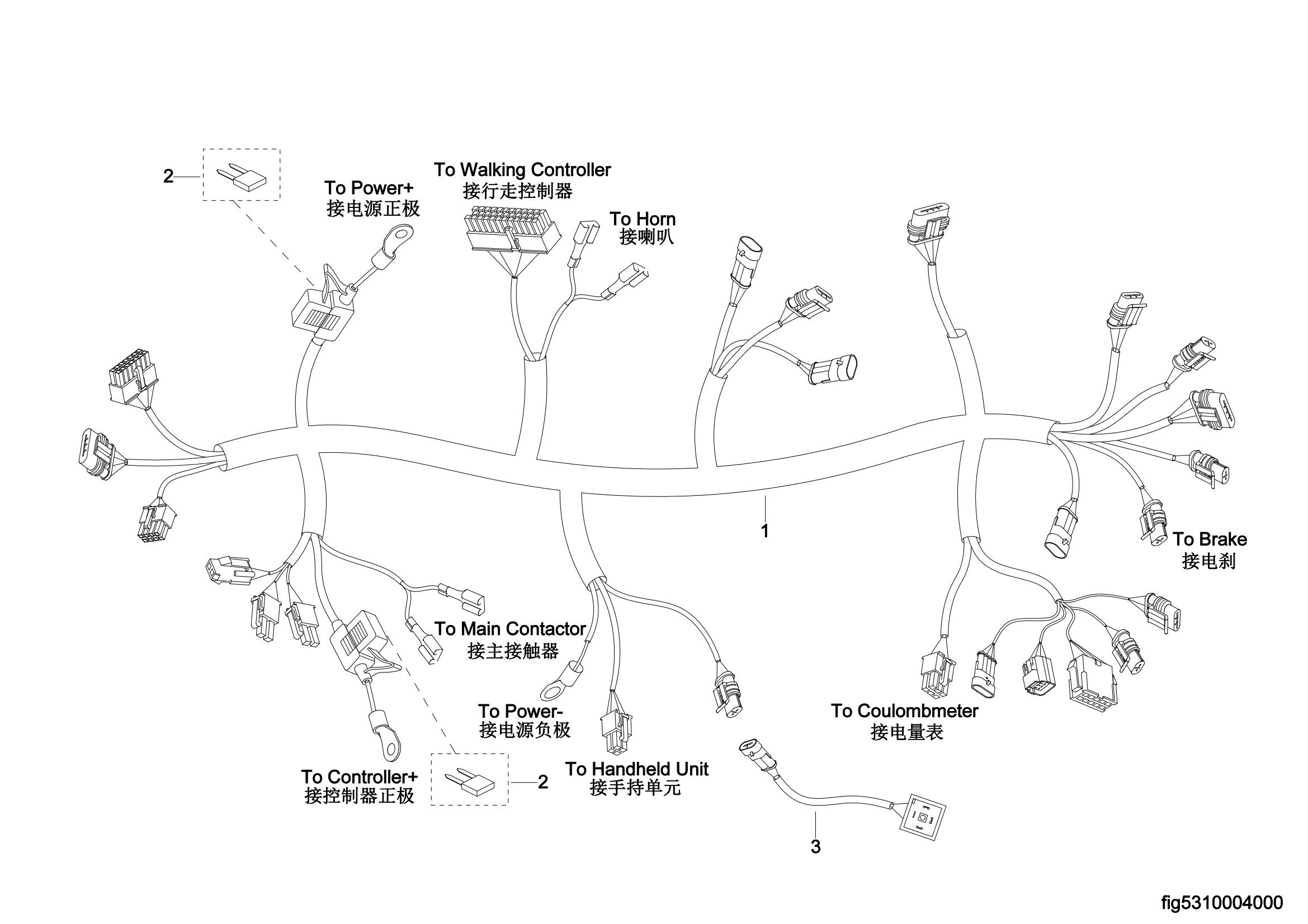 2

To Power+
接电源正极

To Walking Controller
接行走控制器

To Horn
接喇叭

1

To Brake
接电刹

To Main Contactor
接主接触器

To Power-
接电源负极

To Coulombmeter
接电量表

To Controller+
接控制器正极

2

To Handheld Unit
接手持单元

3

fig5310004000