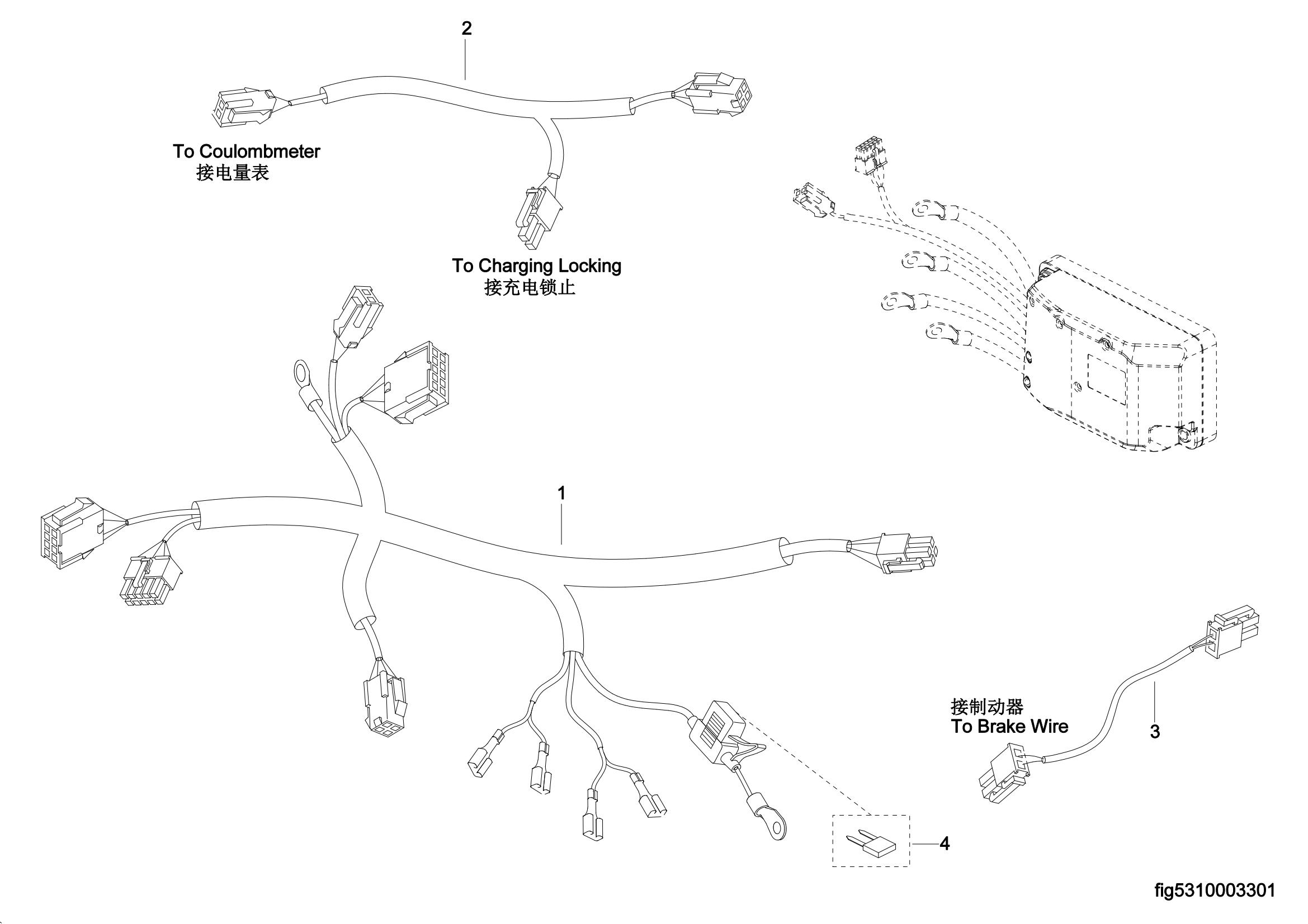 2

To Coulombmeter
接电量表

To Charging Locking
接充电锁止

1

接制动器
To Brake Wire

3

4

fig5310003301