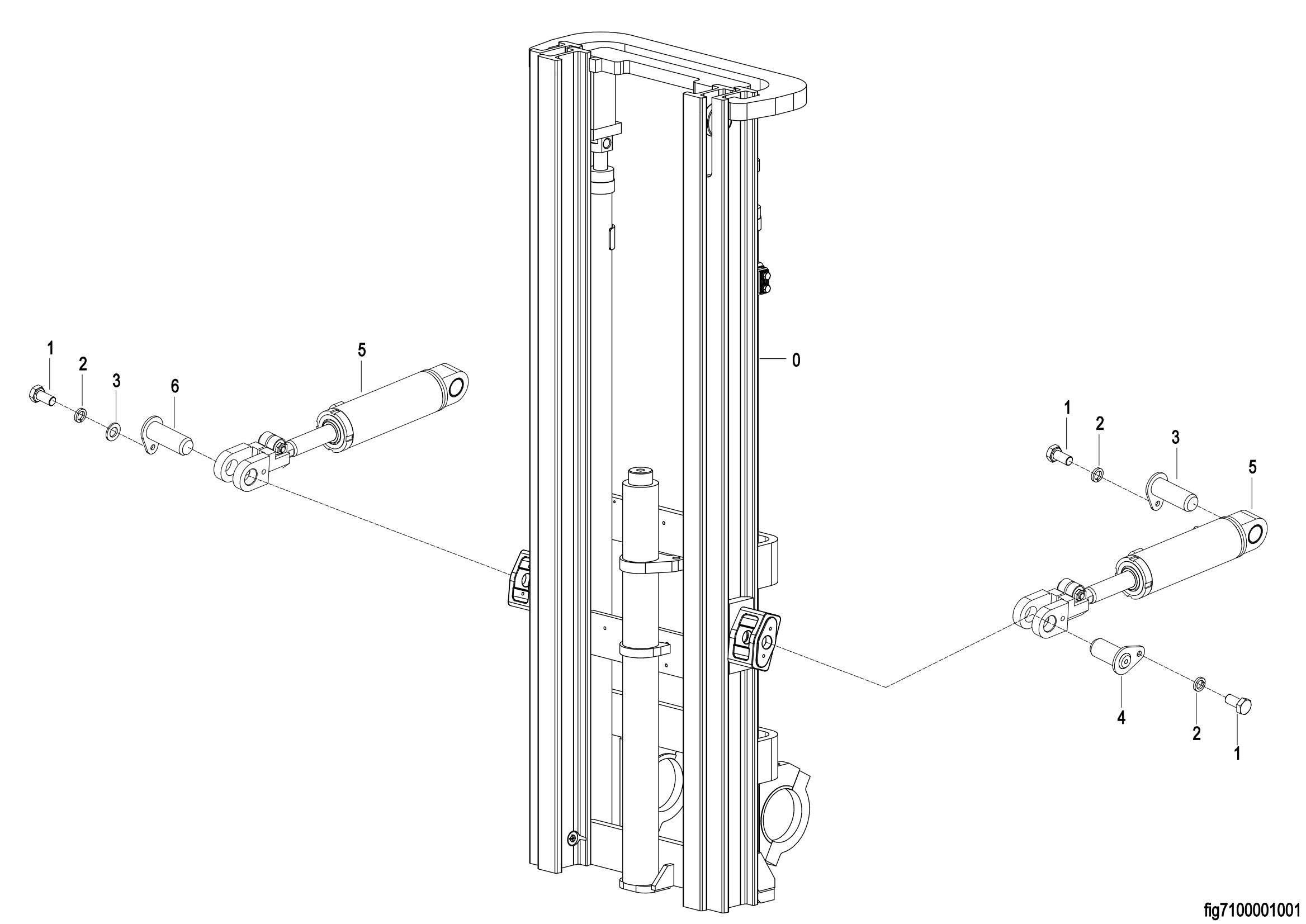 1
2
3
6
5
0
1
2
3
5
4
2
1
fig7100001001