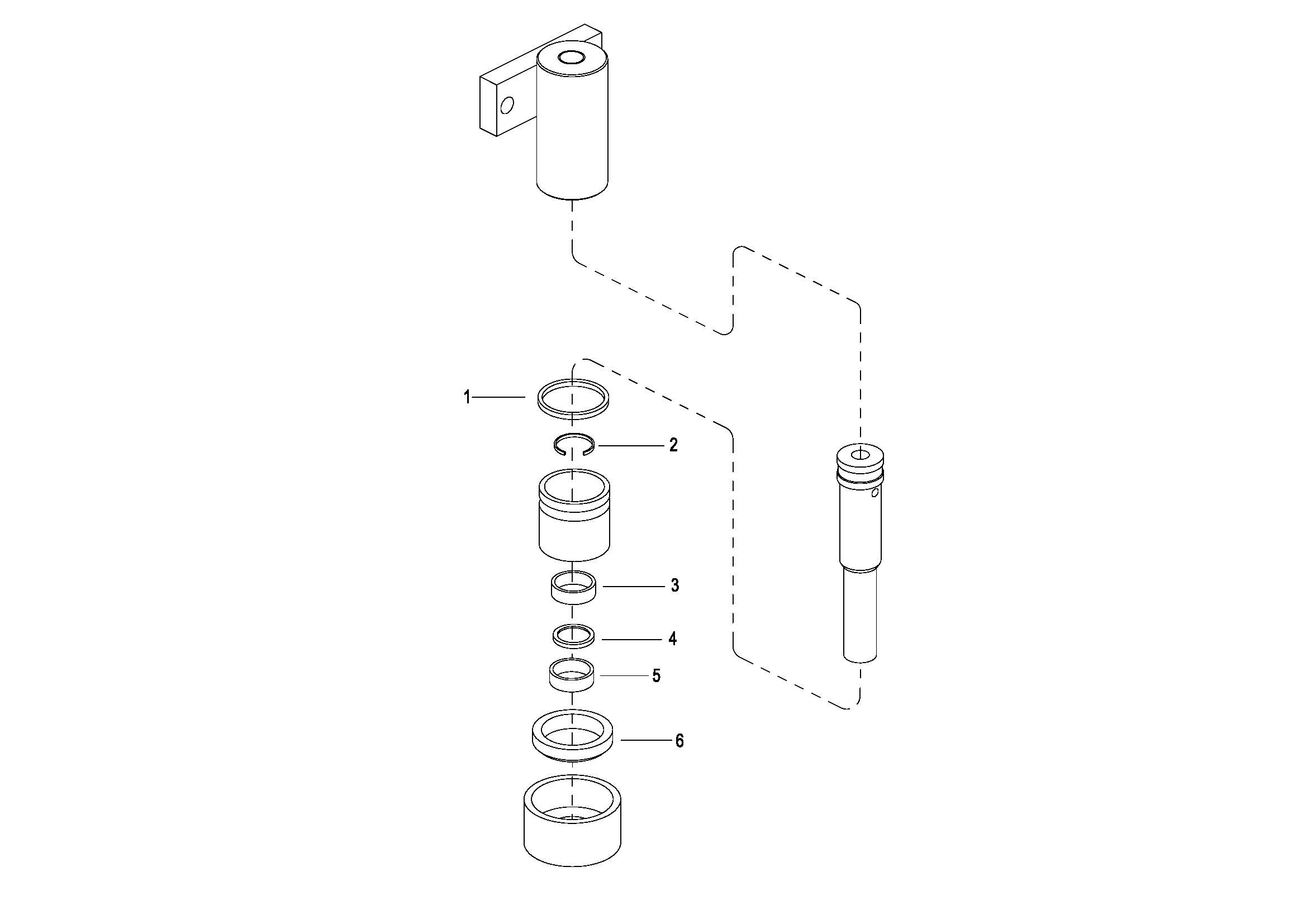 1
2
3
4
5
6