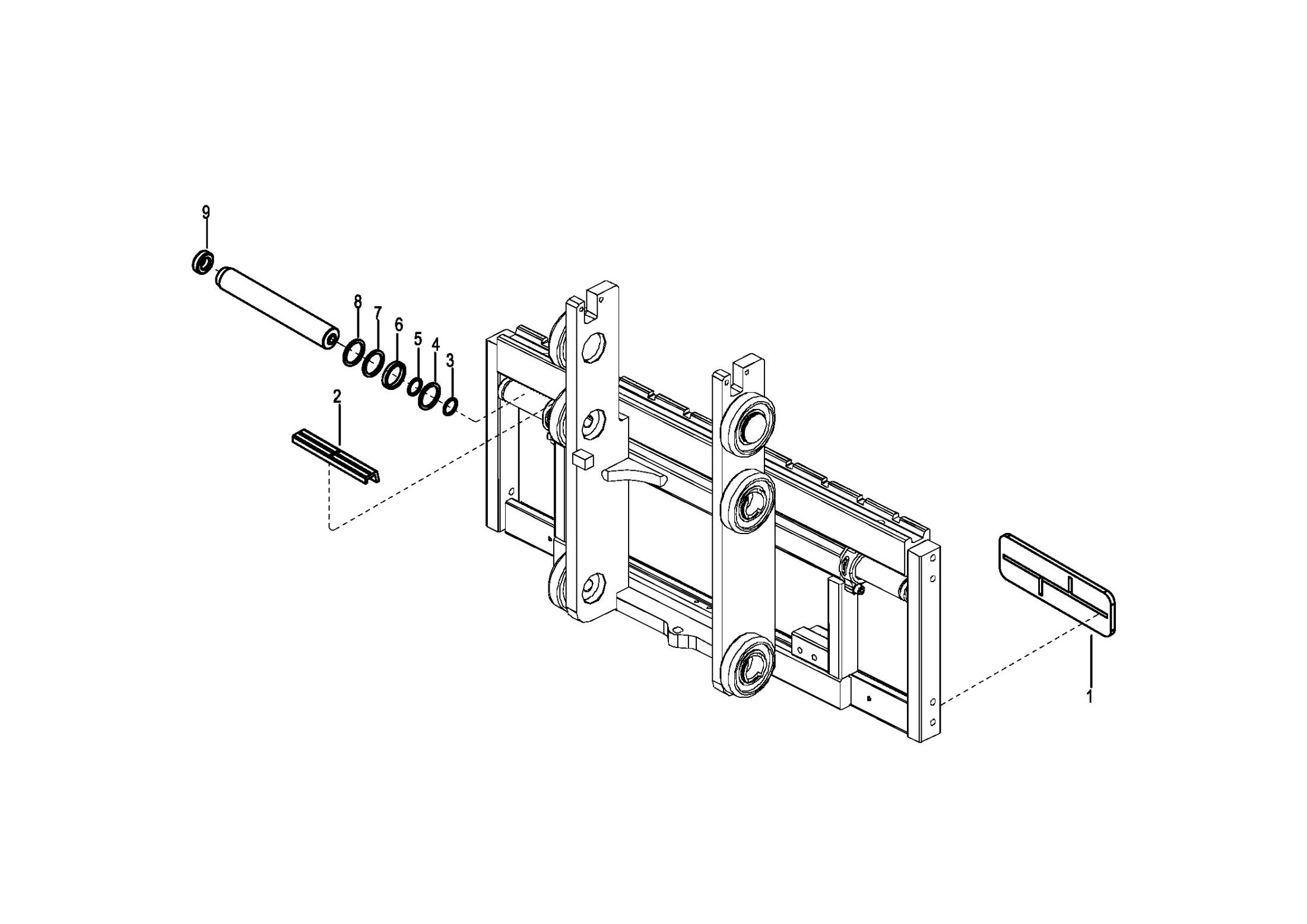 9
8
7
6
5
4
3
2
1