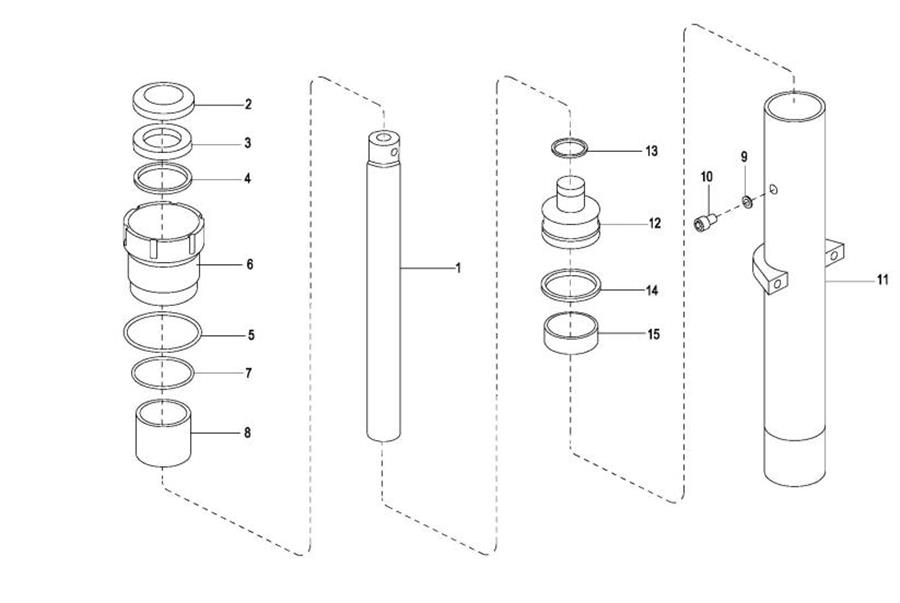 2
3
4
6
5
7
8
1
13
12
14
15
10
9
11