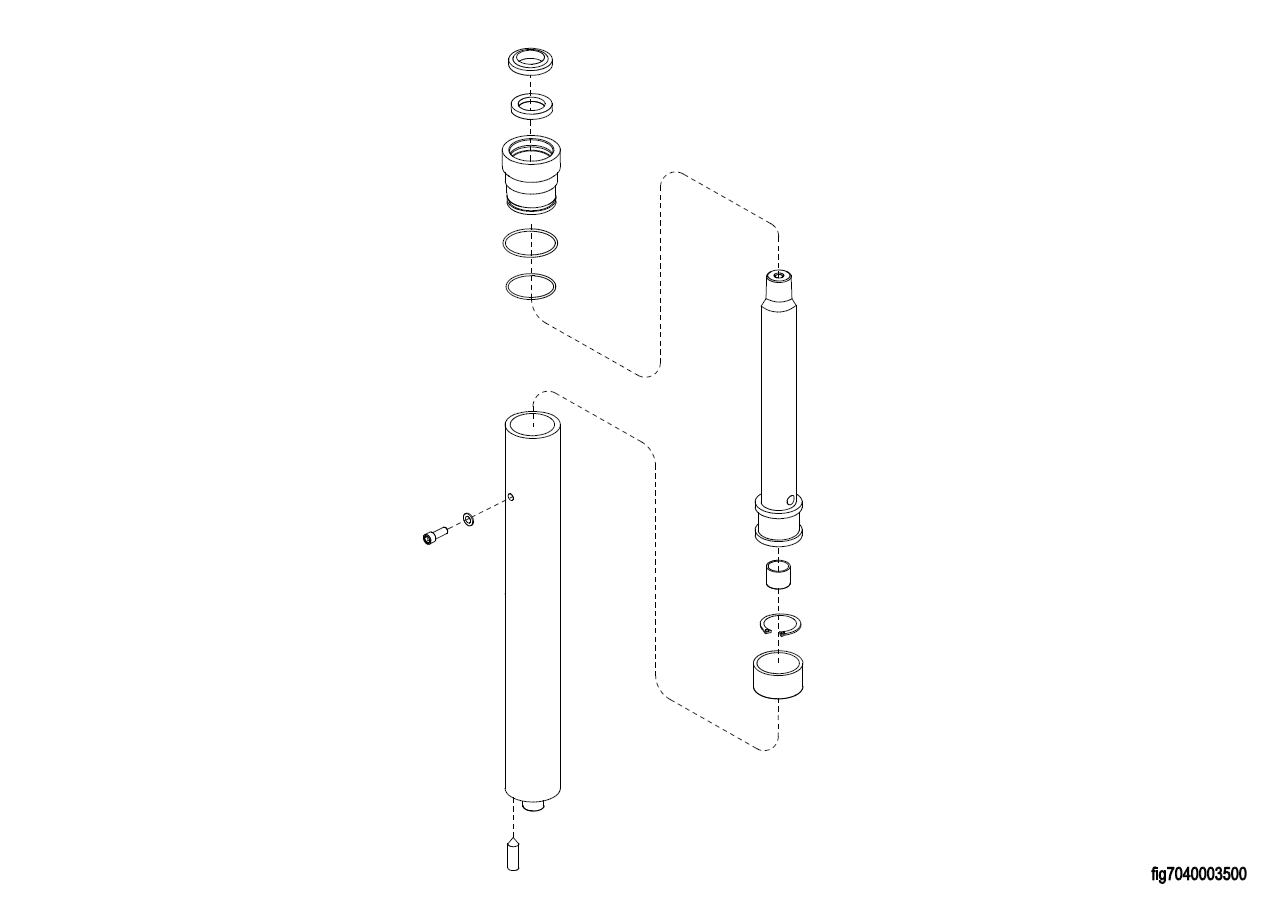 fig7040003500