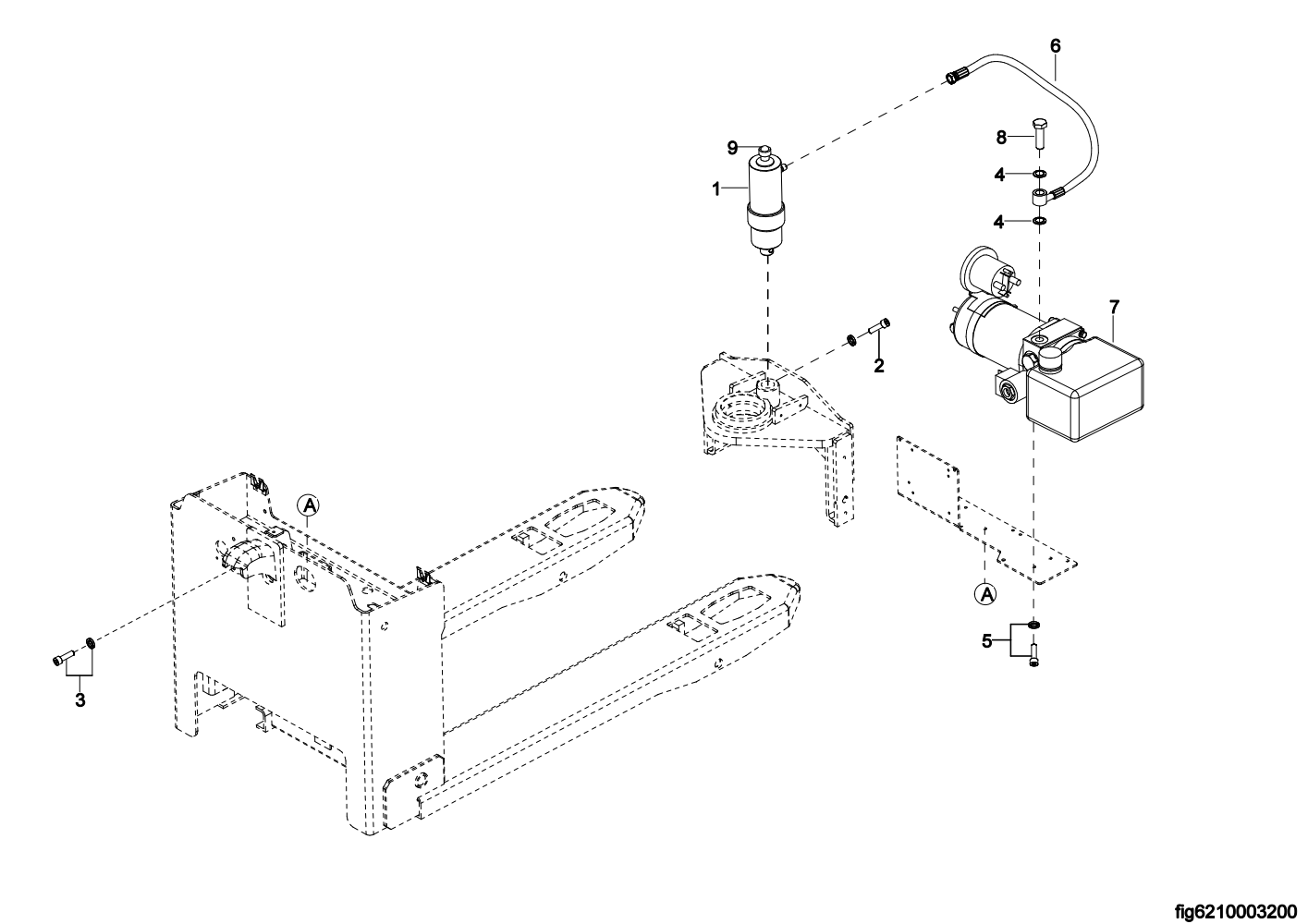 6
8
9
4
1
4
7
2
A
A
5
3
fig6210003200