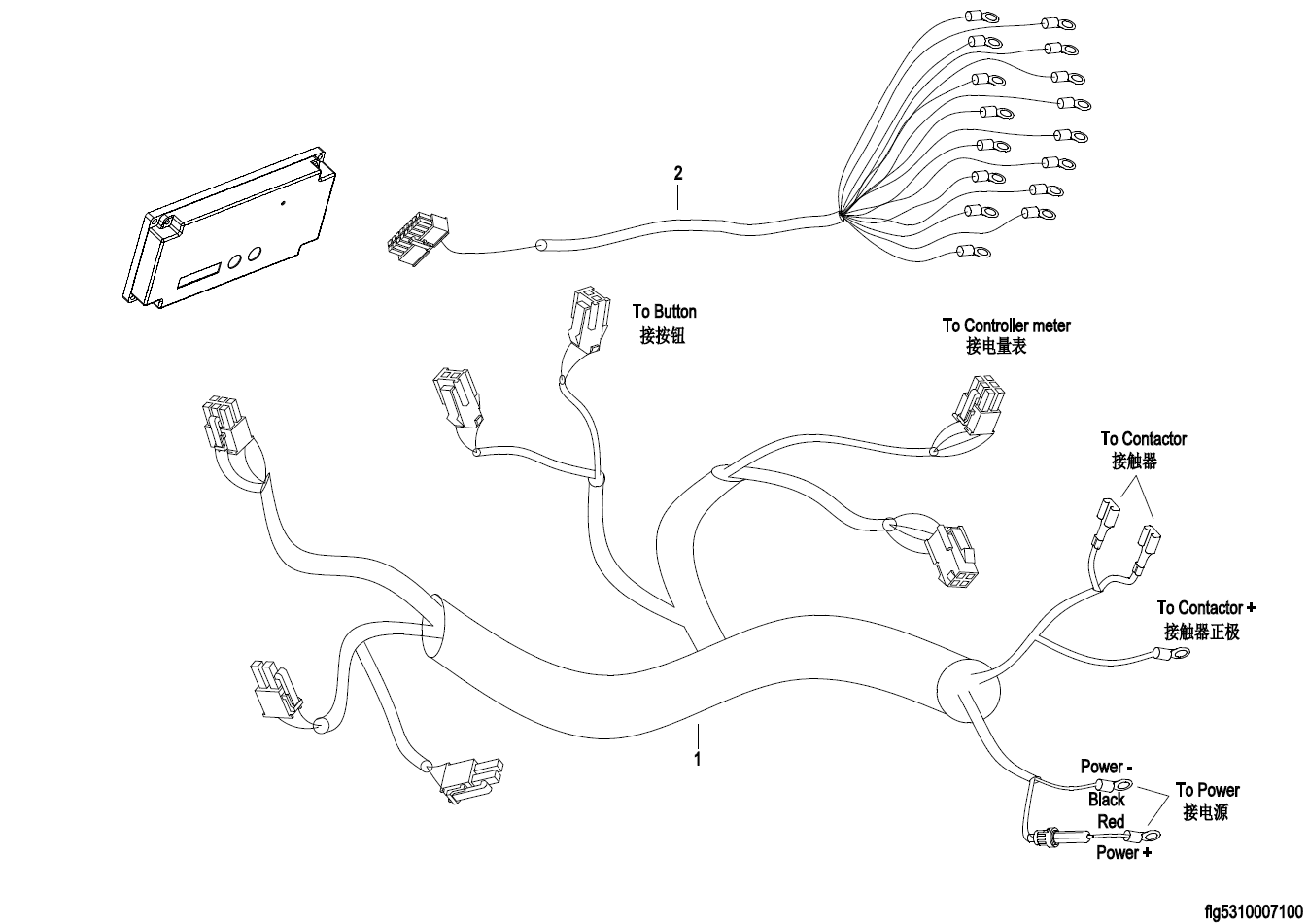 2

To Button
接按钮

To Controller meter
接电量表

To Contactor
接触器

To Contactor +
接触器正极

1

Power -
Black
Red
Power +

To Power
接电源

flg5310007100