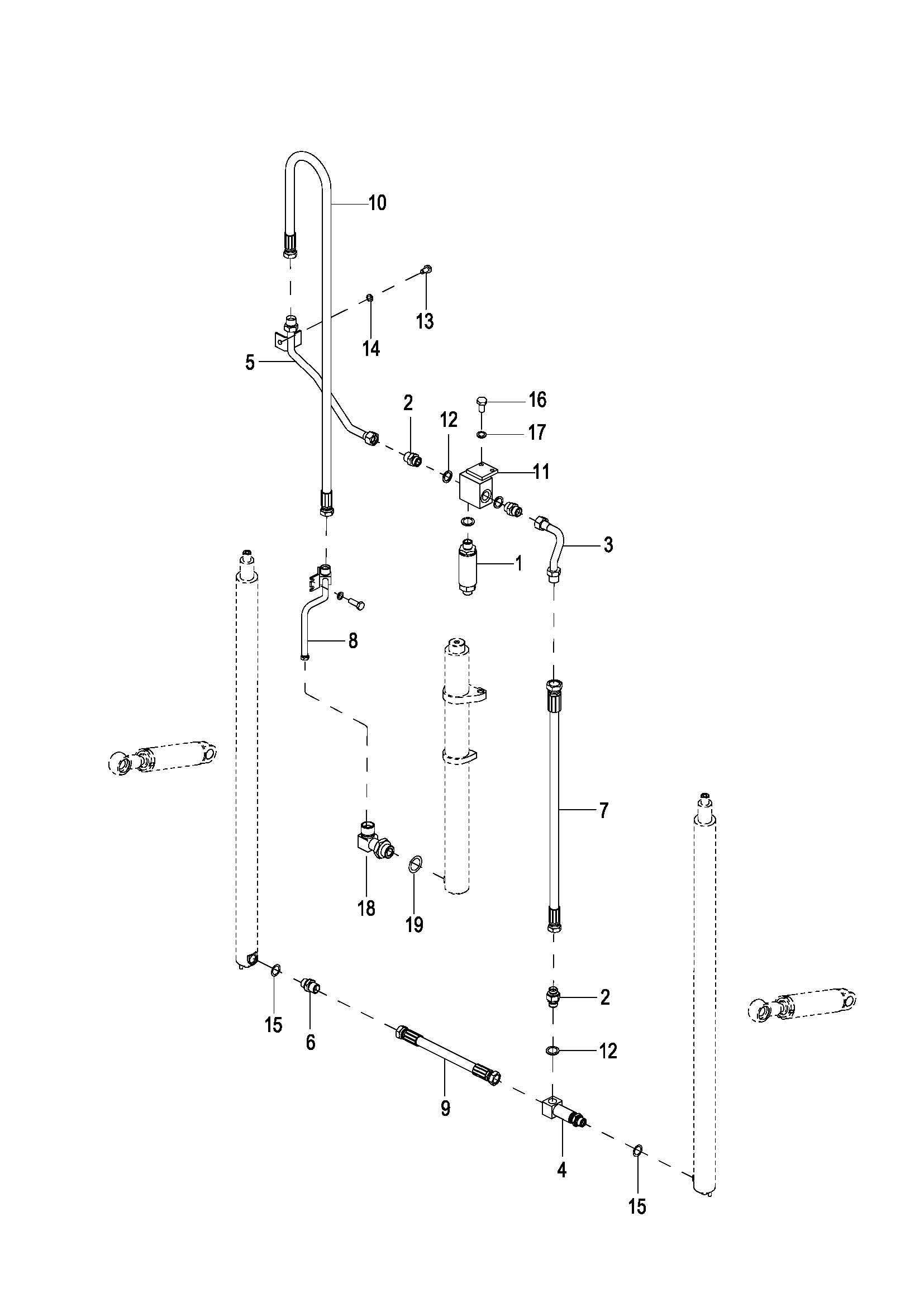 10
13
14
5
2
12
16
17
11
3
1
8
7
18
19
15
6
2
12
9
4
15