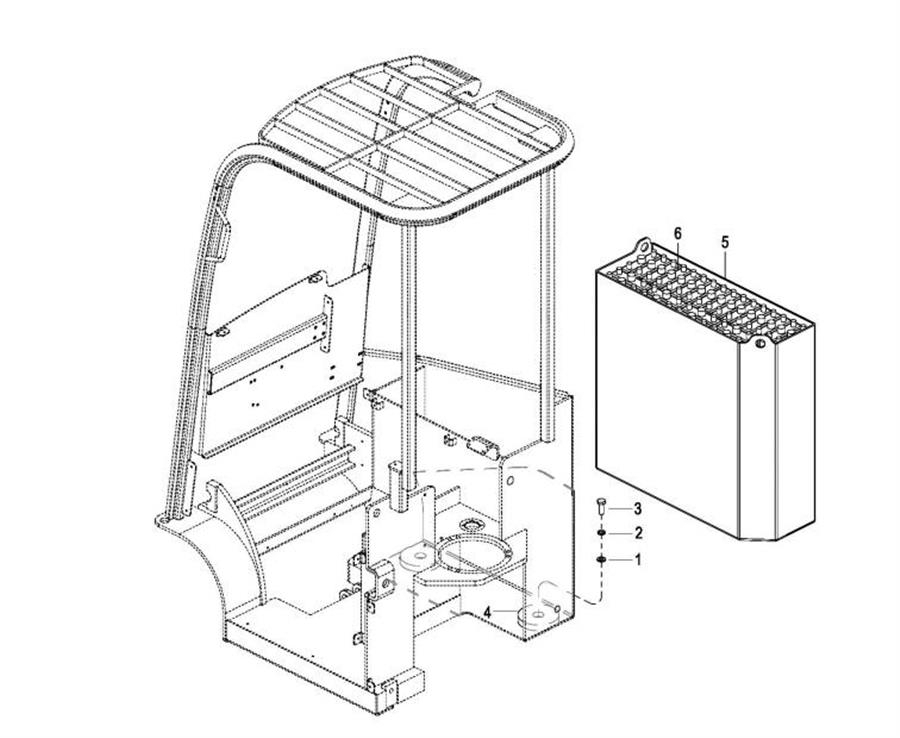 6
5
3
2
1
4