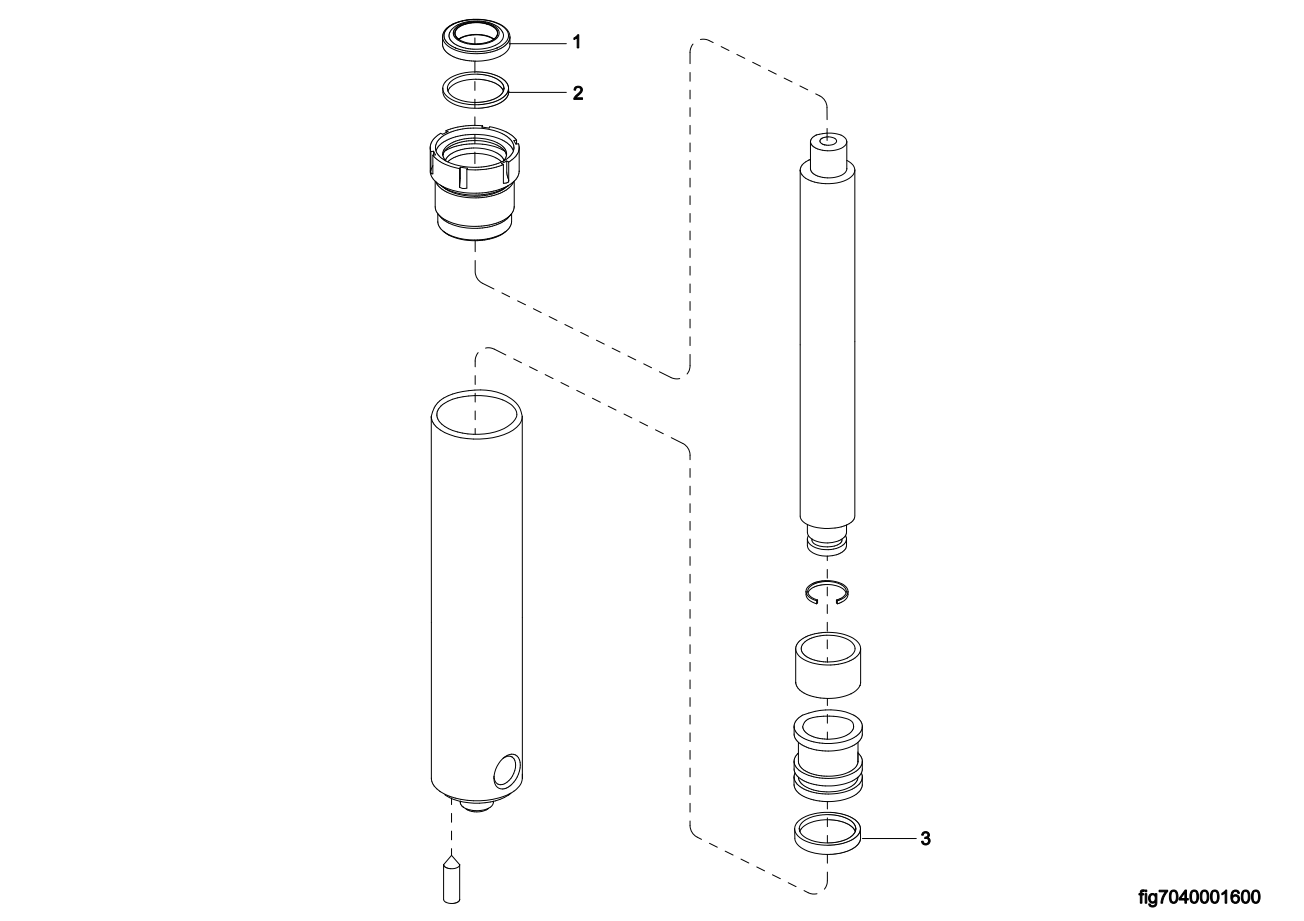 1
2
3
fig7040001600