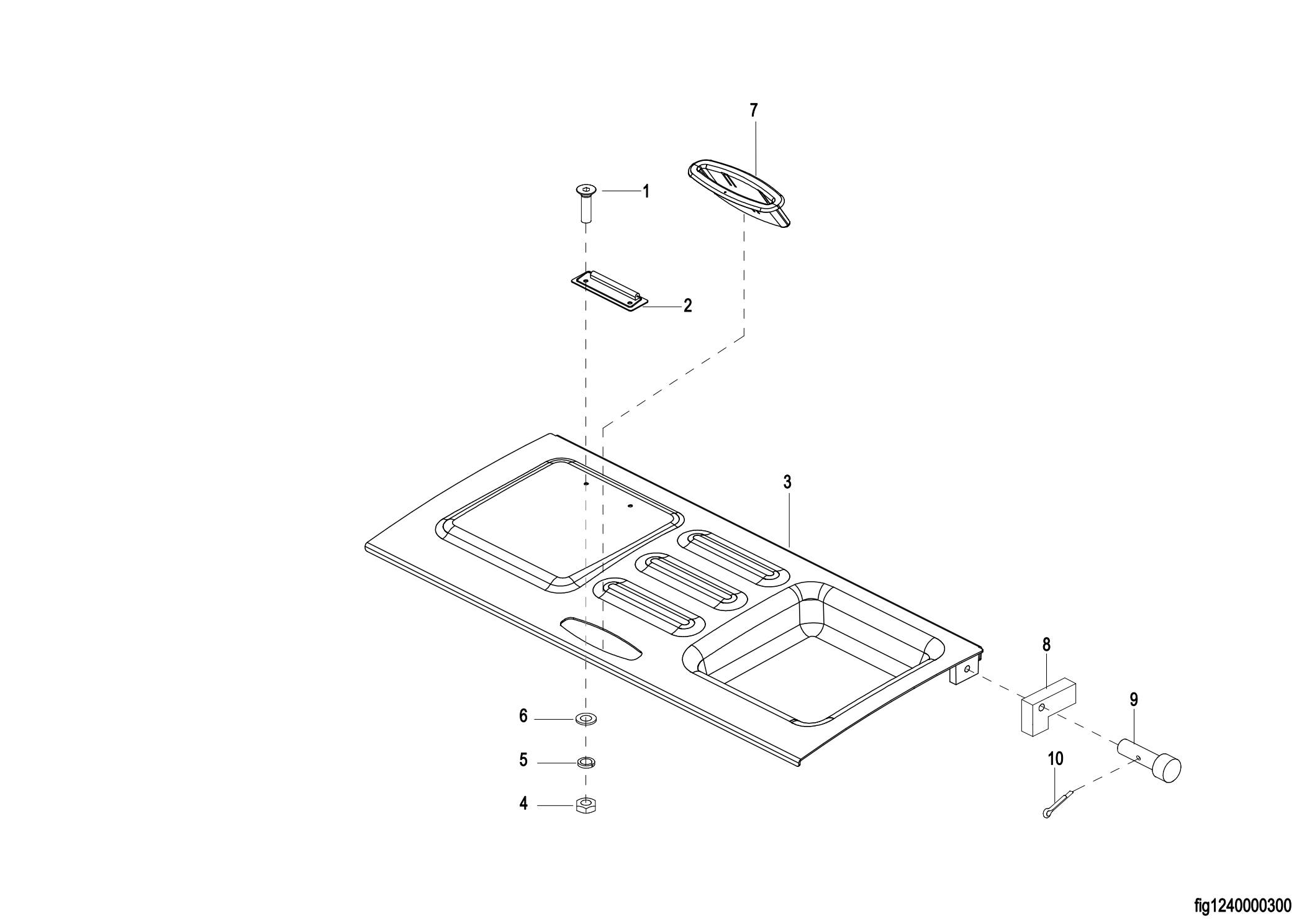 7

1

2

3

8

9

10

6

5

4

fig1240000300