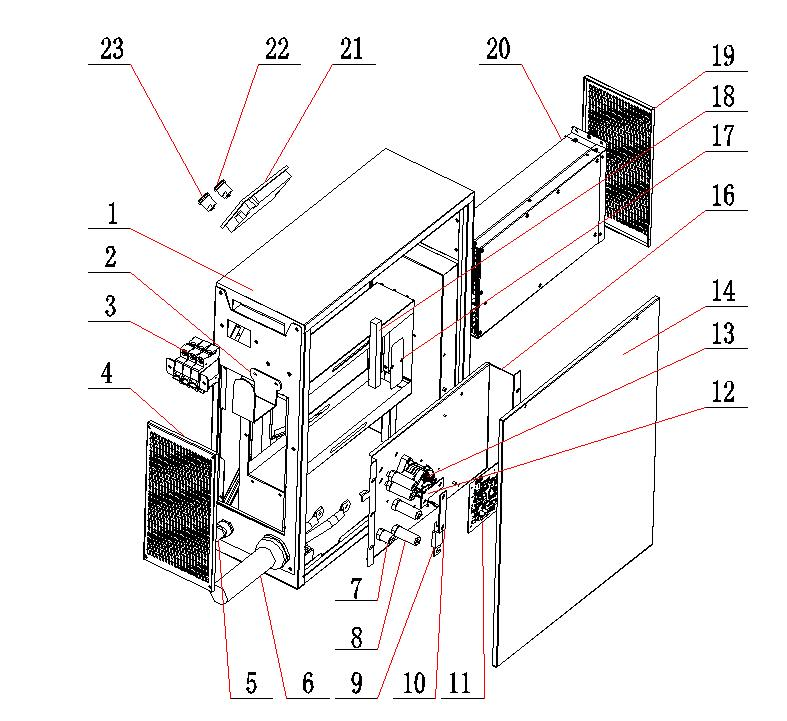 23 22 21 20 19 18 17 16 1 2 3 4 14 13 12 7 8 5 6 9 10 11