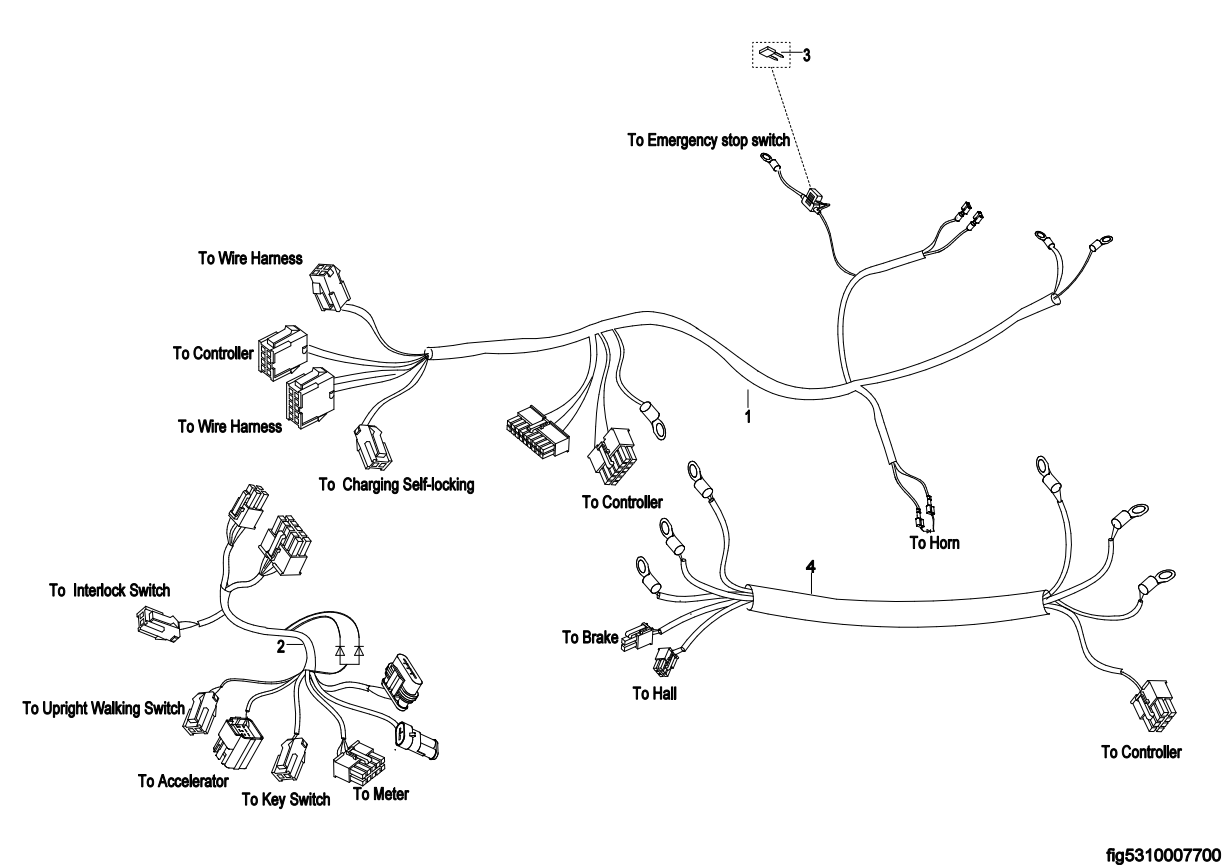 3

To Emergency stop switch

To Wire Harness

To Controller

To Wire Harness

To Charging Self-locking

1

To Controller

To Horn

To Interlock Switch

2

To Upright Walking Switch

To Accelerator

To Key Switch

To Meter

4

To Brake

To Hall

To Controller

fig5310007700