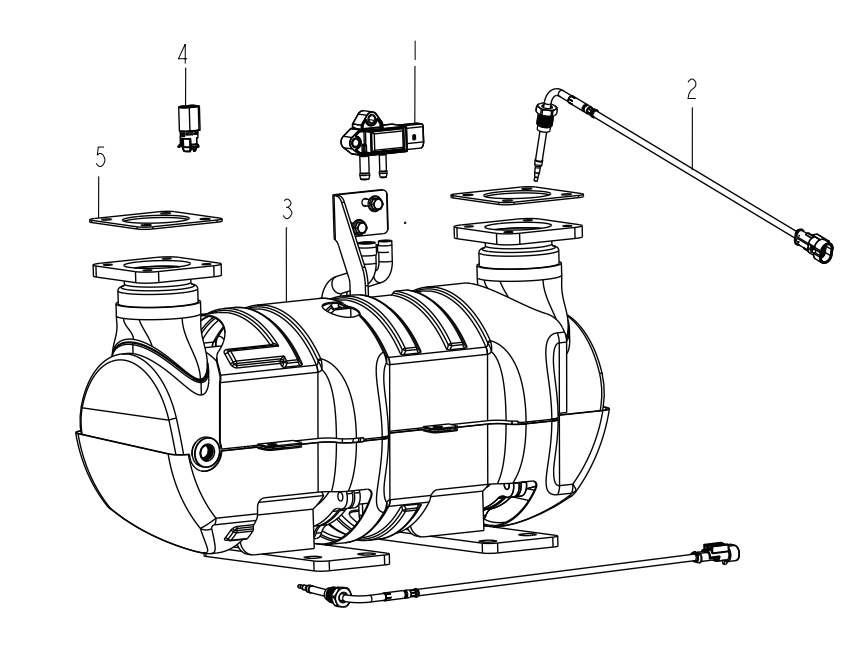 4
1
2
5
3