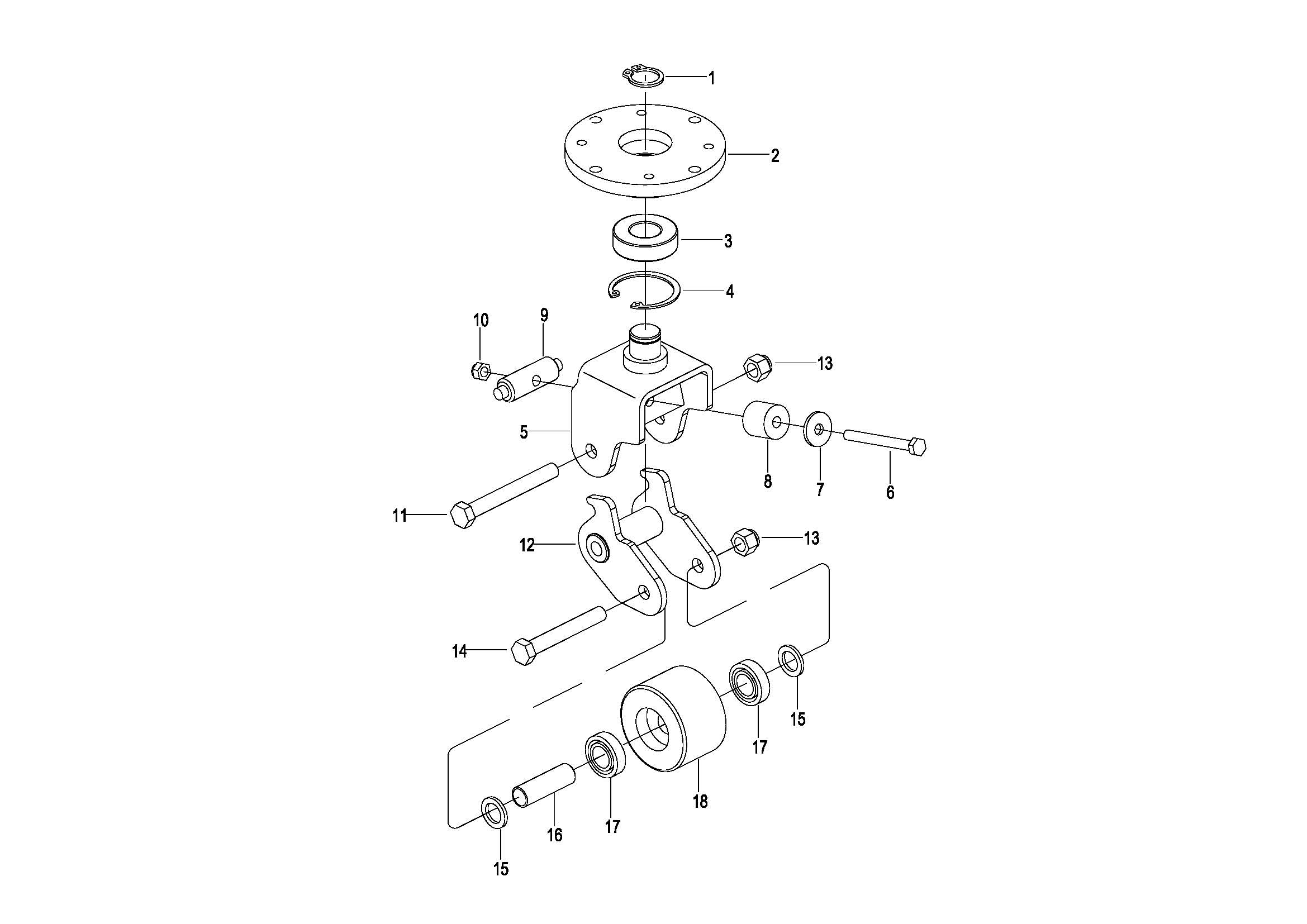 1
2
3
4
10
9
13
5
8
7
6
11
12
13
14
15
17
18
17
16
15