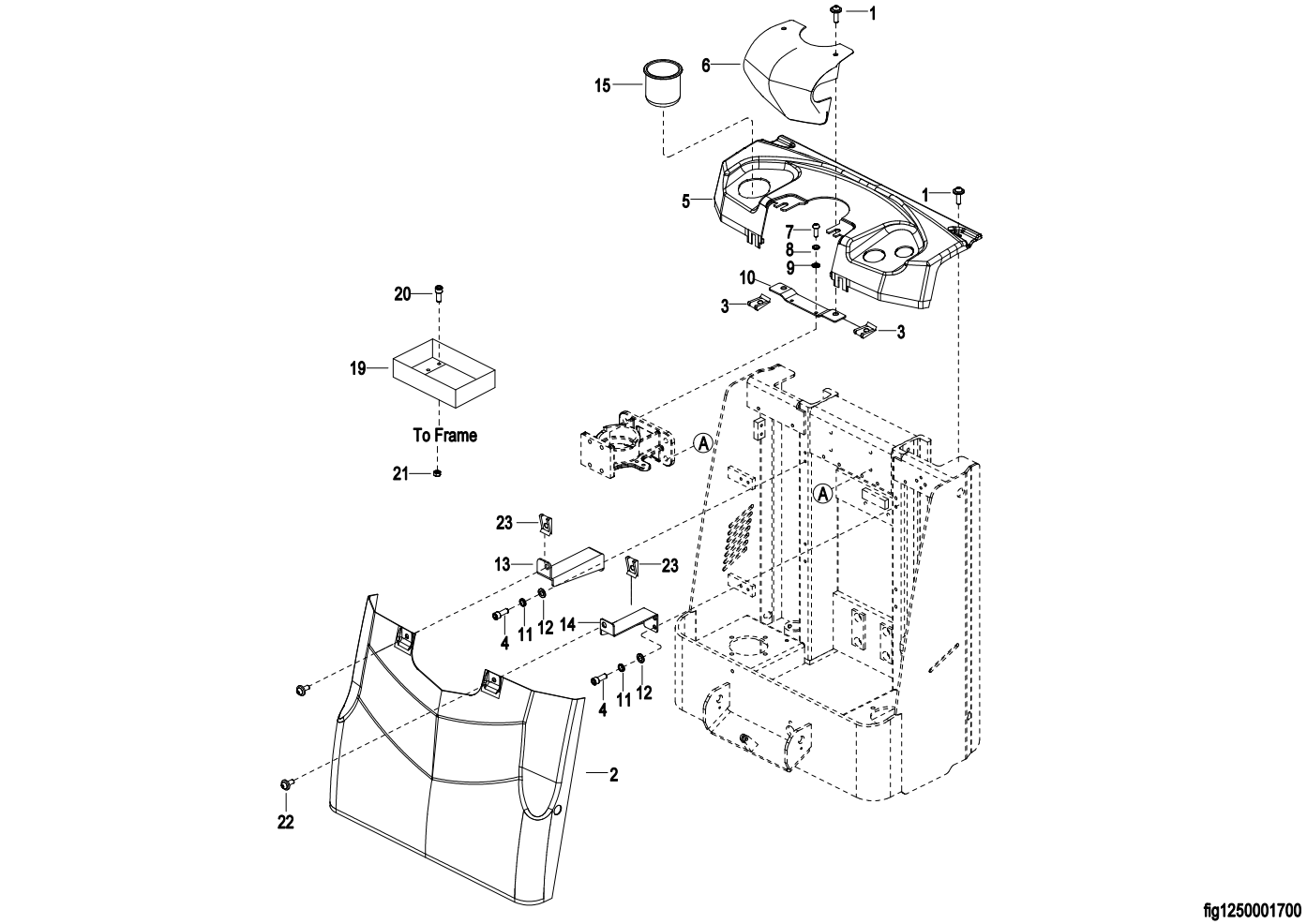 1
6
15
5
1
7
8
9
10
3
3
20
19
To Frame
21
A
A
23
13
23
4
11
12
14
4
11
12
2
22
fig1250001700