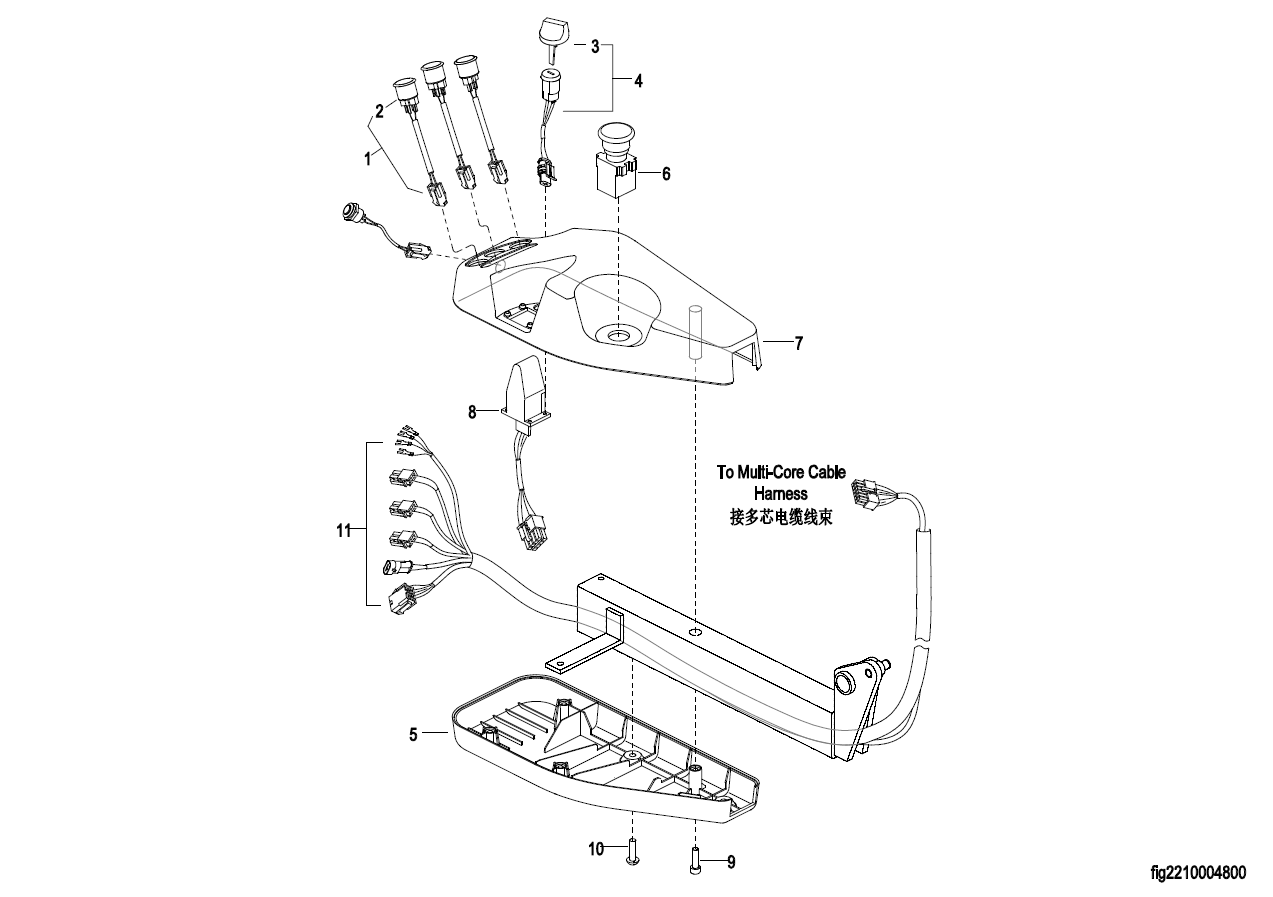 3
4
2
1
6
7
8
To Multi-Core Cable Harness
接多芯电缆线束
11
5
10
9
fig2210004800