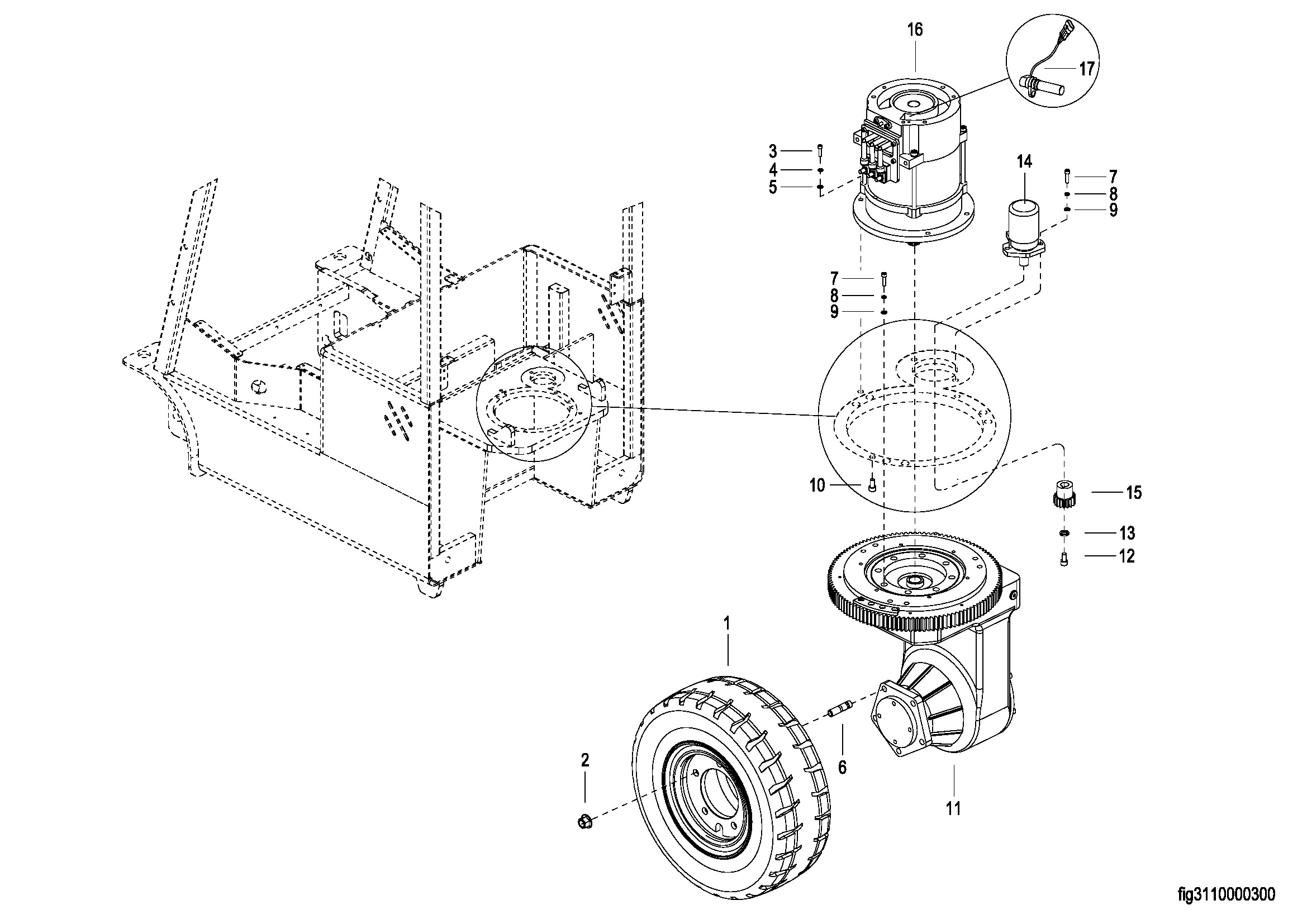 16
17
3
4
5
14
7
8
9
7
8
9
10
15
13
12
1
2
6
11
fig3110000300