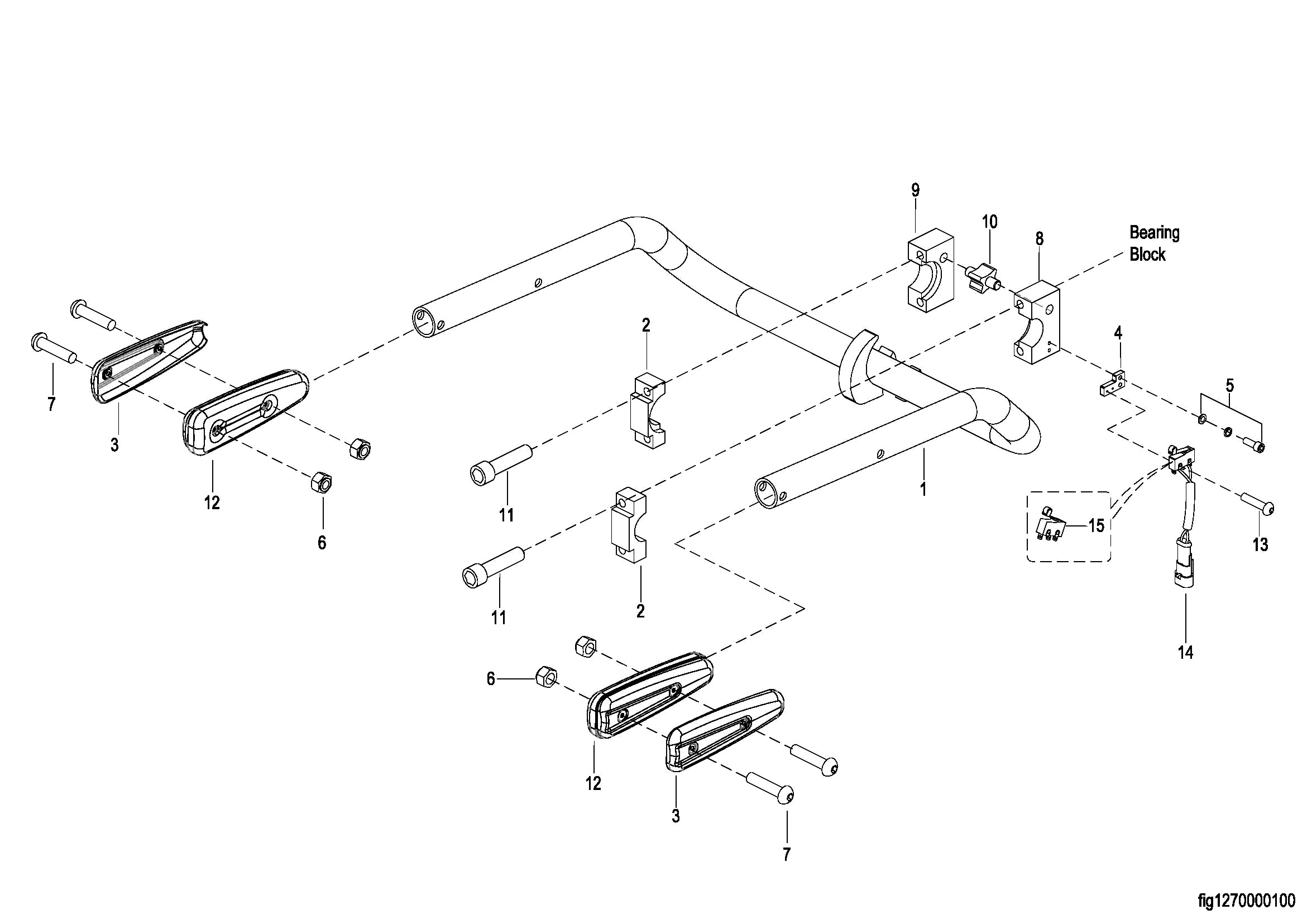 9
10
8
Bearing Block
2
4
5
7
3
12
6
11
1
15
13
11
2
14
6
12
3
7
fig1270000100