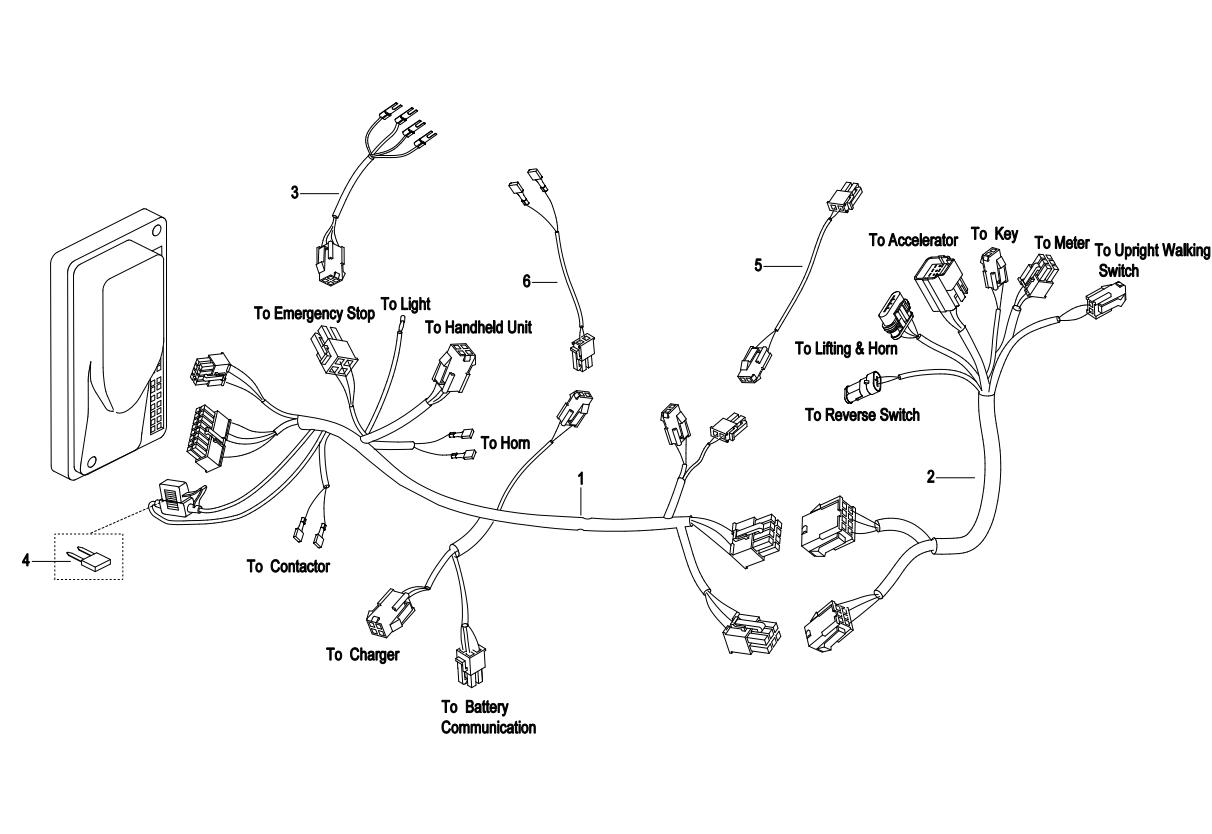 3

6

5

To Accelerator

To Key

To Meter

To Upright Walking Switch

To Emergency Stop

To Light

To Handheld Unit

To Lifting & Horn

To Reverse Switch

To Horn

1

2

4

To Contactor

To Charger

To Battery Communication