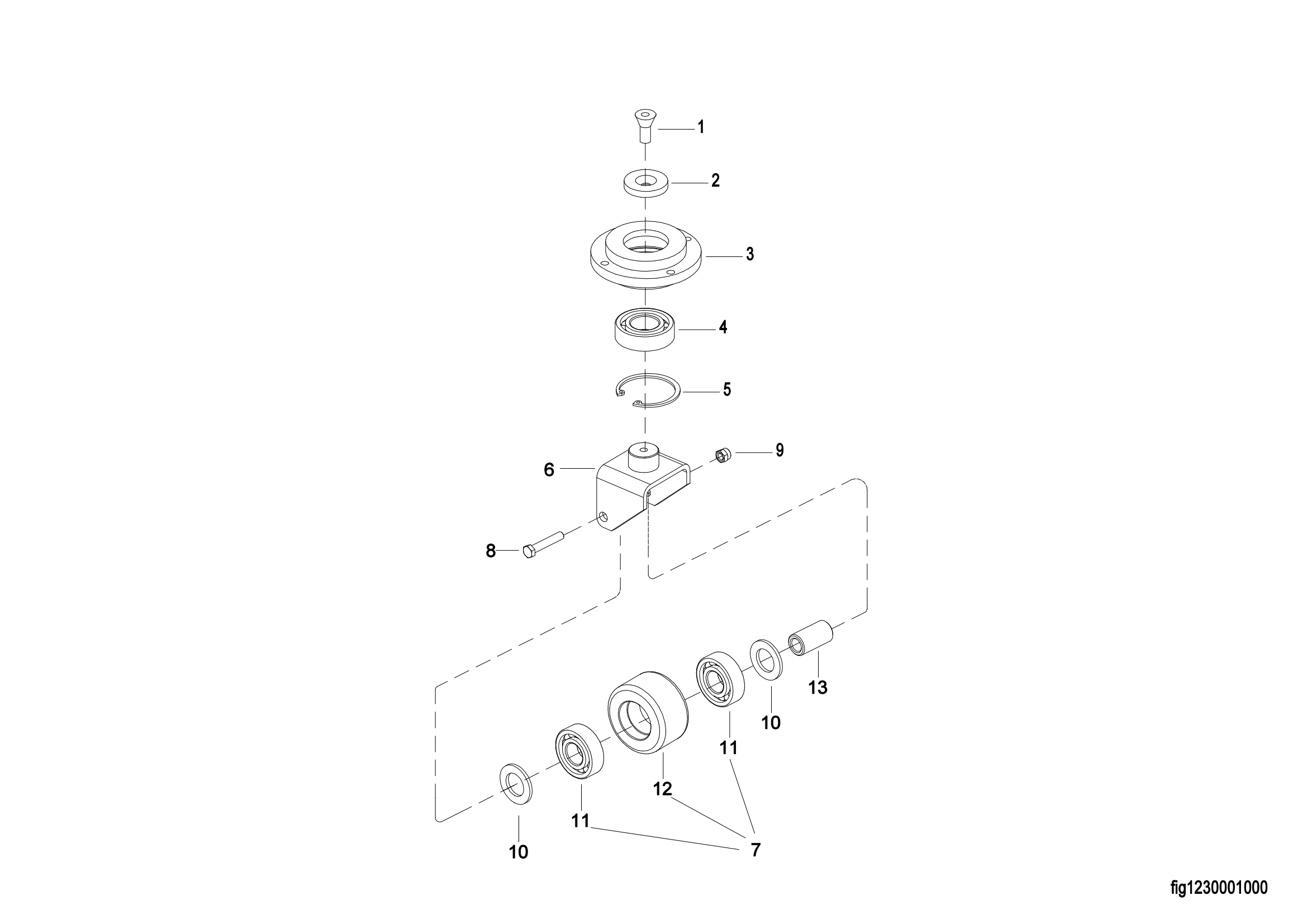 1
2
3
4
5
6
9
8
13
10
11
12
11
10
7
fig1230001000