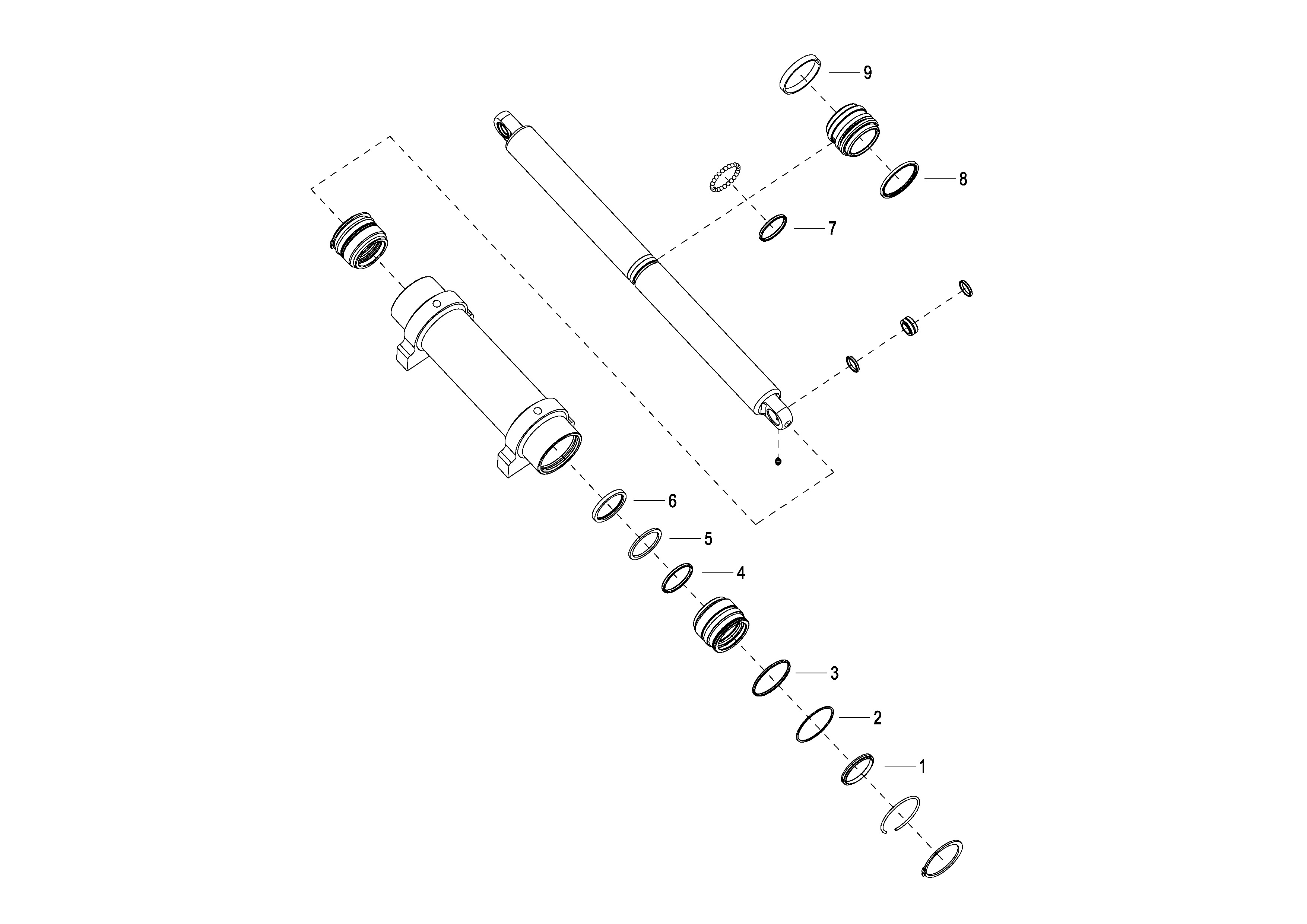 9
8
7
6
5
4
3
2
1