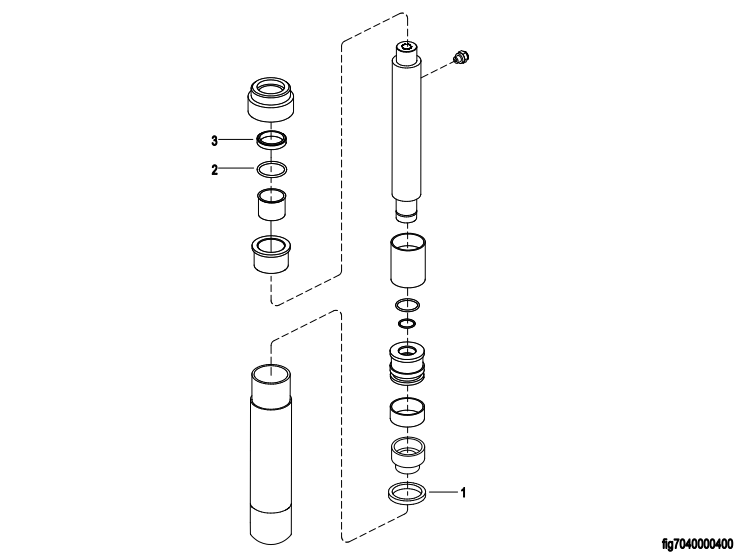 3
2
1
fig7040000400