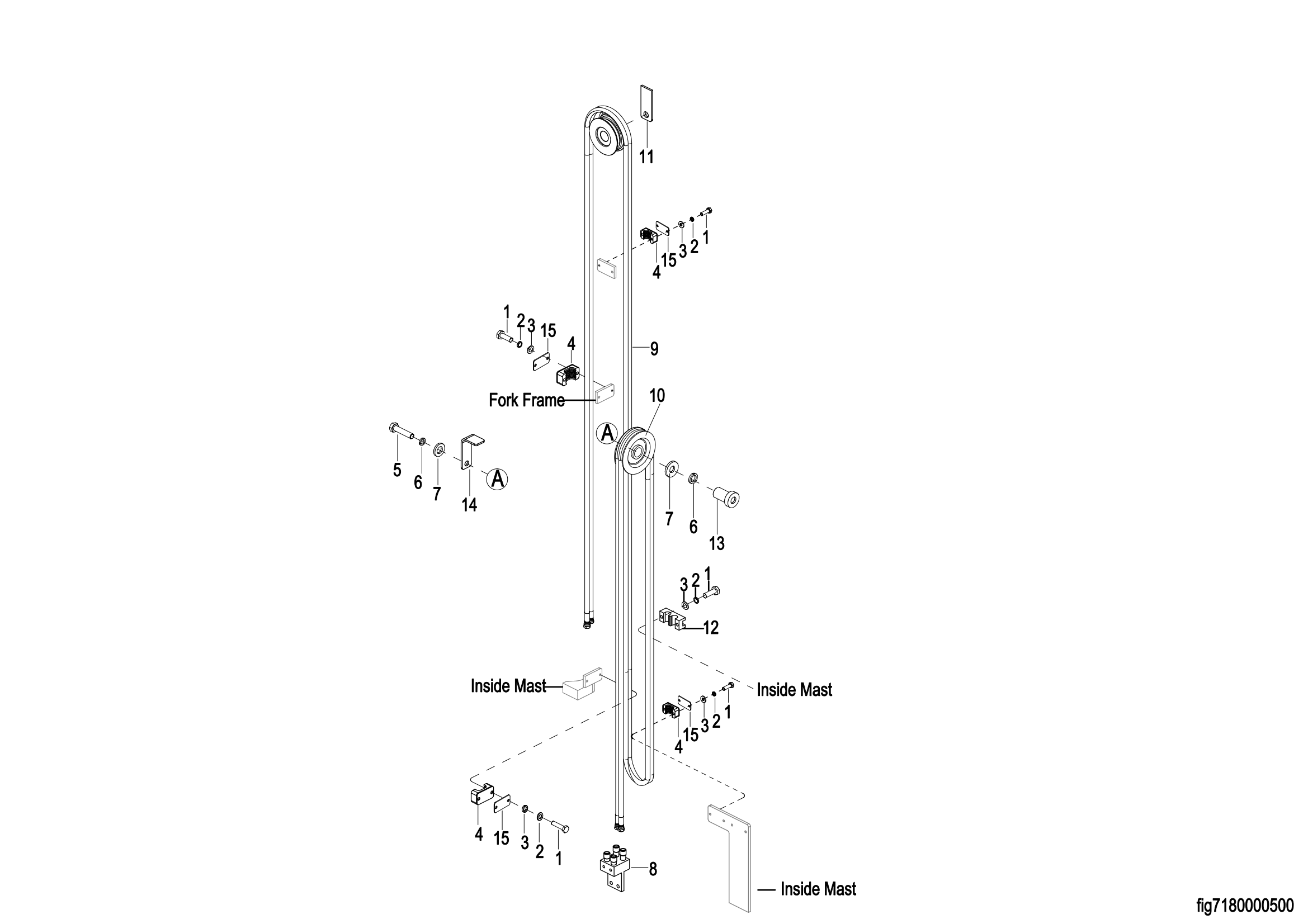 11

4 15 3 2 1

1 2 3 15 4

9

Fork Frame

10

A

5 6 7 14 A

7 6 13

3 2 1

12

Inside Mast

Inside Mast

4 15 3 2 1

4 15 3 2 1

8

Inside Mast

fig7180000500