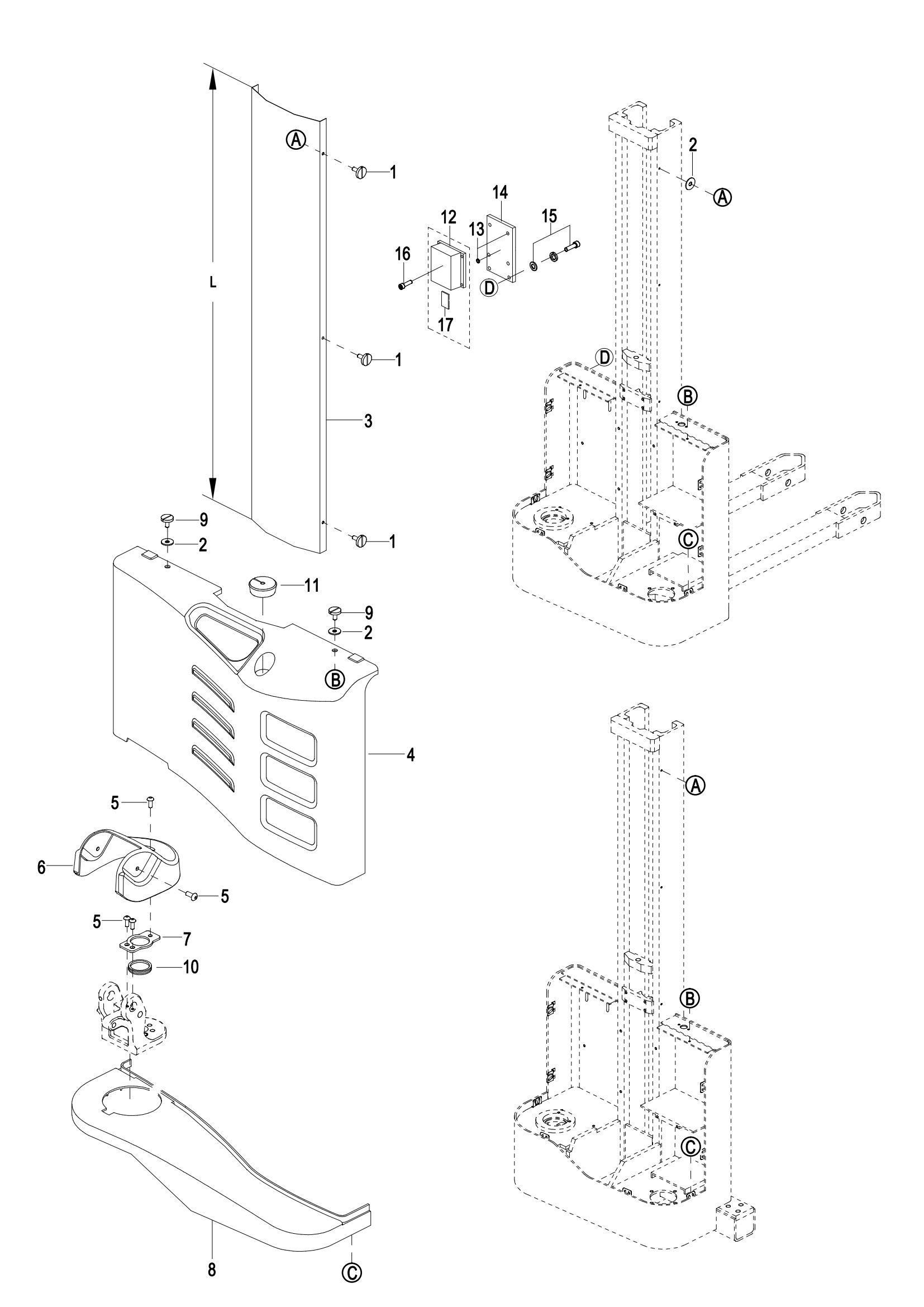 L
A
1
1
3
1
9
2
11
9
2
B
4
5
6
5
5
7
10
8
C
14
12
13
15
16
D
17
2
A
D
B
C
A
B
C