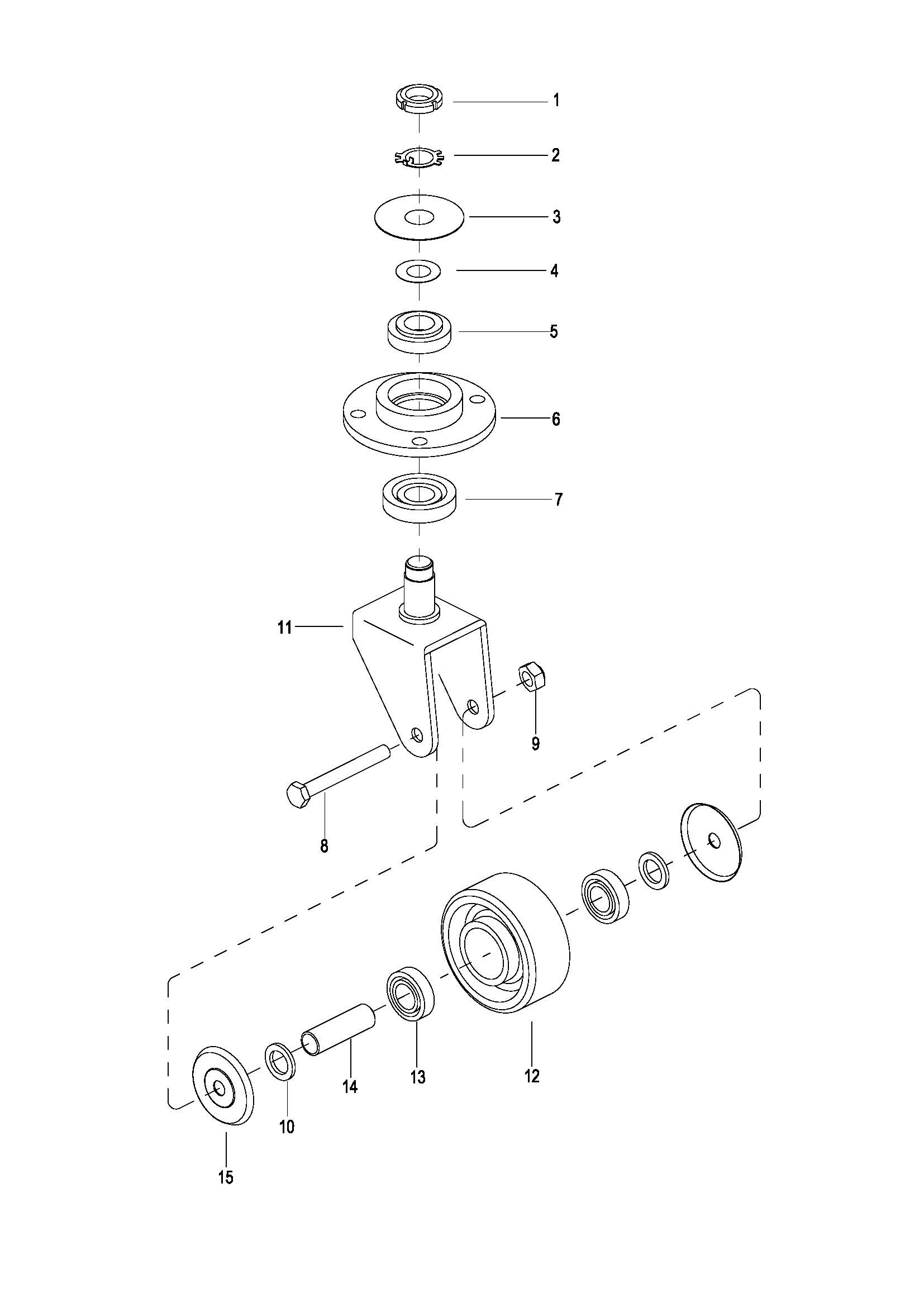 1
2
3
4
5
6
7
11
9
8
12
13
14
10
15