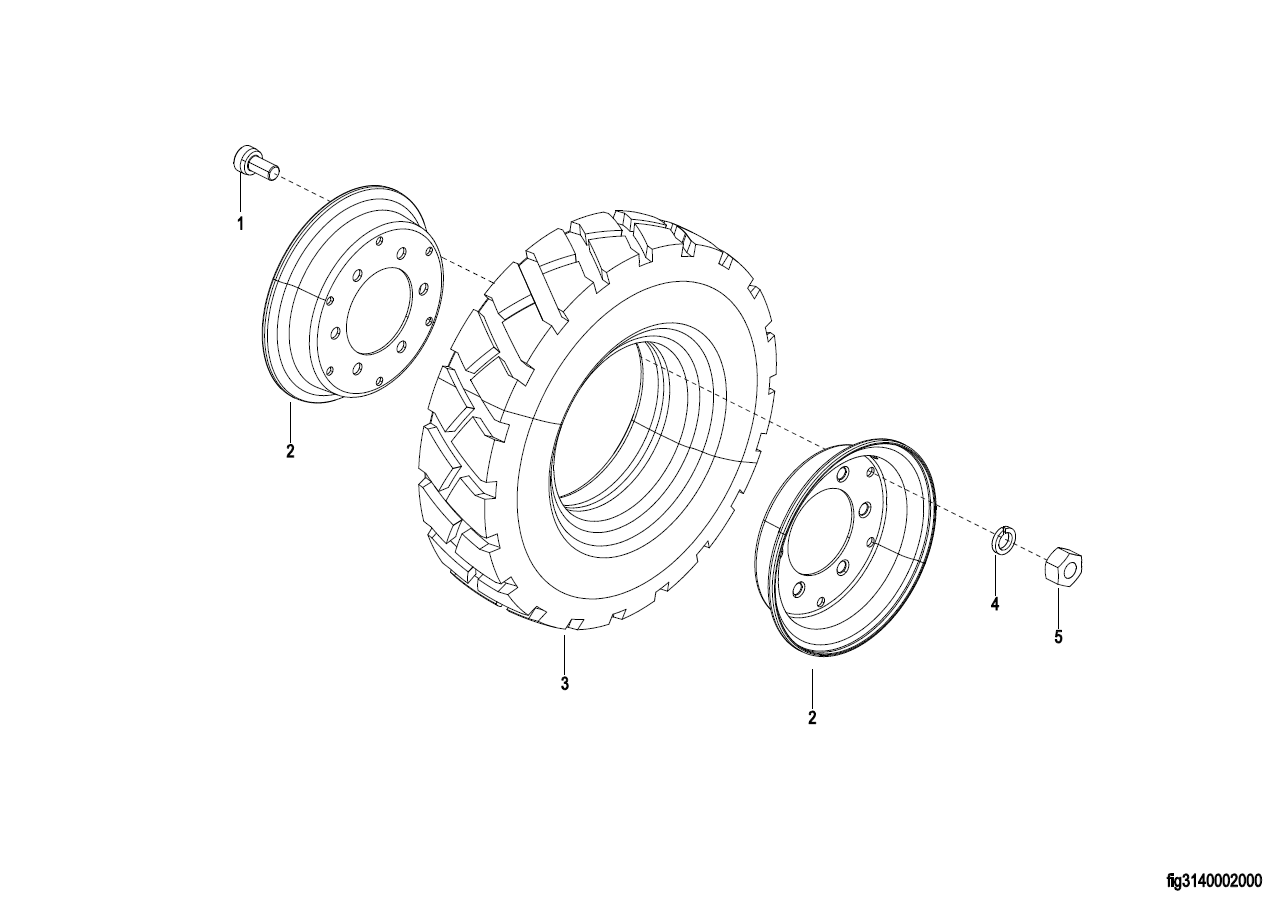 1

2

3

2

4

5

fig3140002000