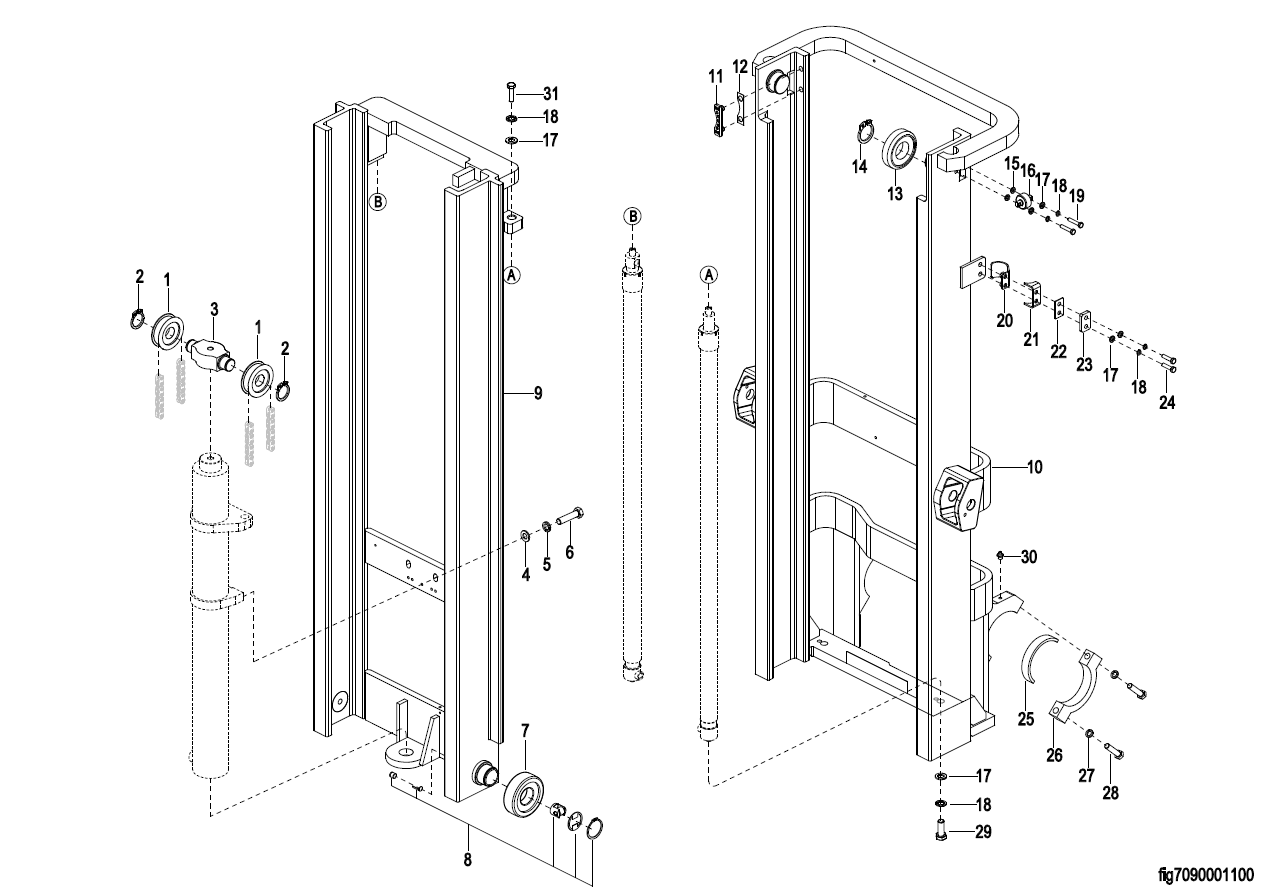 31
18
17
B
A
2
1
3
1
2
9
4
5
6
7
8
B
A
11
12
14
13
15
16
17
18
19
20
21
22
23
17
18
24
10
30
25
26
27
28
17
18
29
fig7090001100