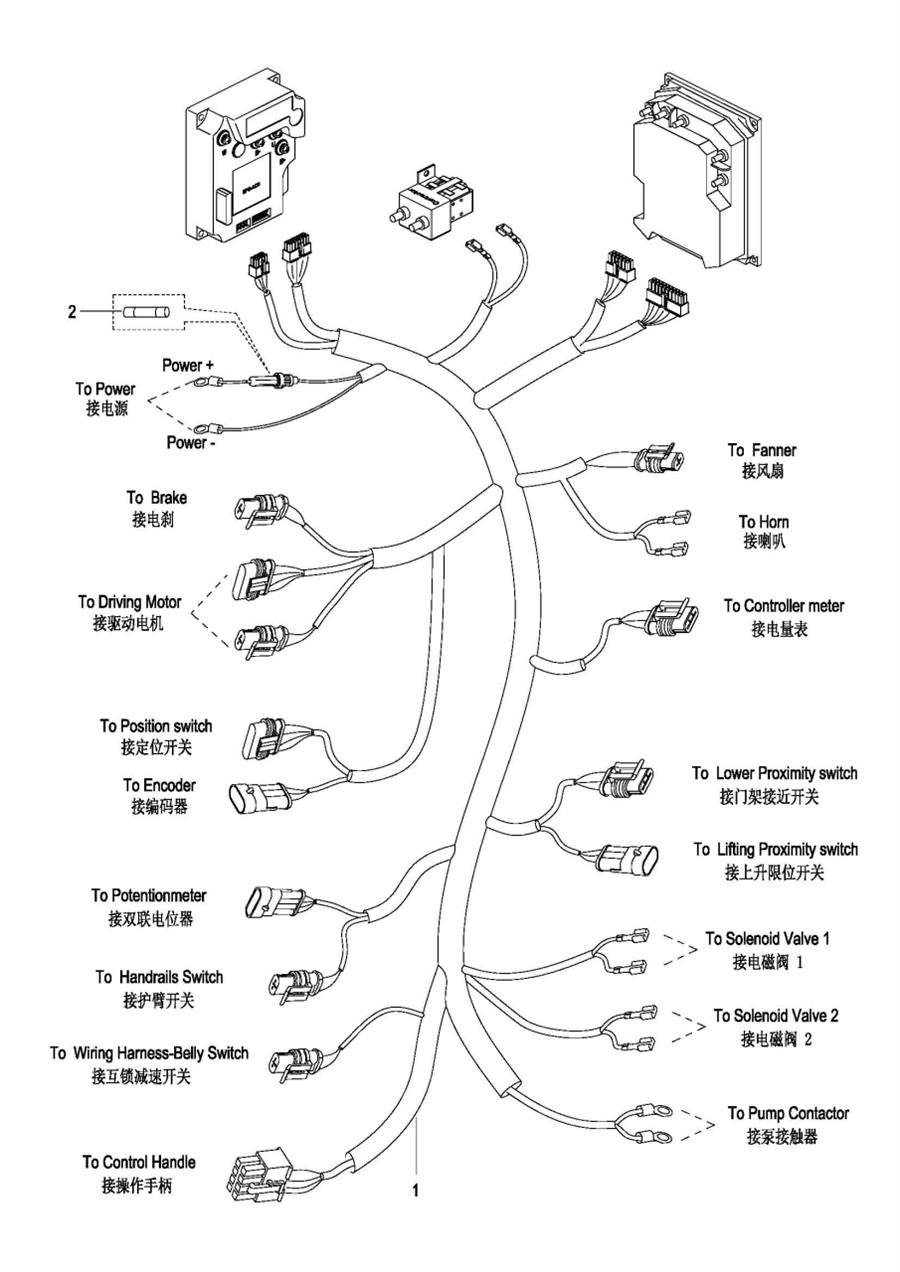 2

Power +

To Power
接电源

Power -

To Brake
接电刹

To Driving Motor
接驱动电机

To Position switch
接定位开关

To Encoder
接编码器

To Potentionmeter
接双联电位器

To Handrails Switch
接护臂开关

To Wiring Harness-Belly Switch
接互锁减速开关

To Control Handle
接操作手柄

1

To Fanner
接风扇

To Horn
接喇叭

To Controller meter
接电量表

To Lower Proximity switch
接门架接近开关

To Lifting Proximity switch
接上升限位开关

To Solenoid Valve 1
接电磁阀 1

To Solenoid Valve 2
接电磁阀 2

To Pump Contactor
接泵接触器