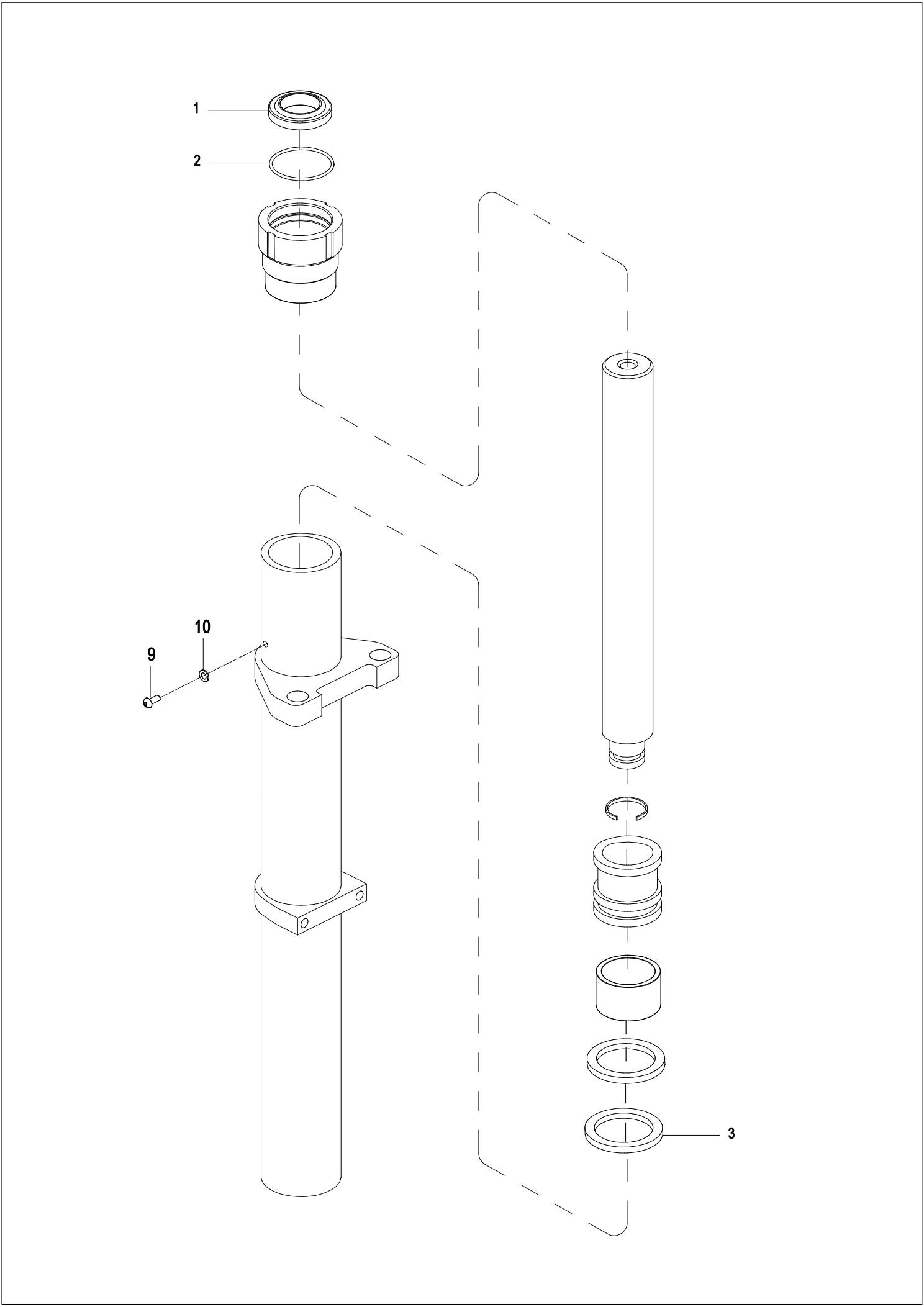 1
2
10
9
3