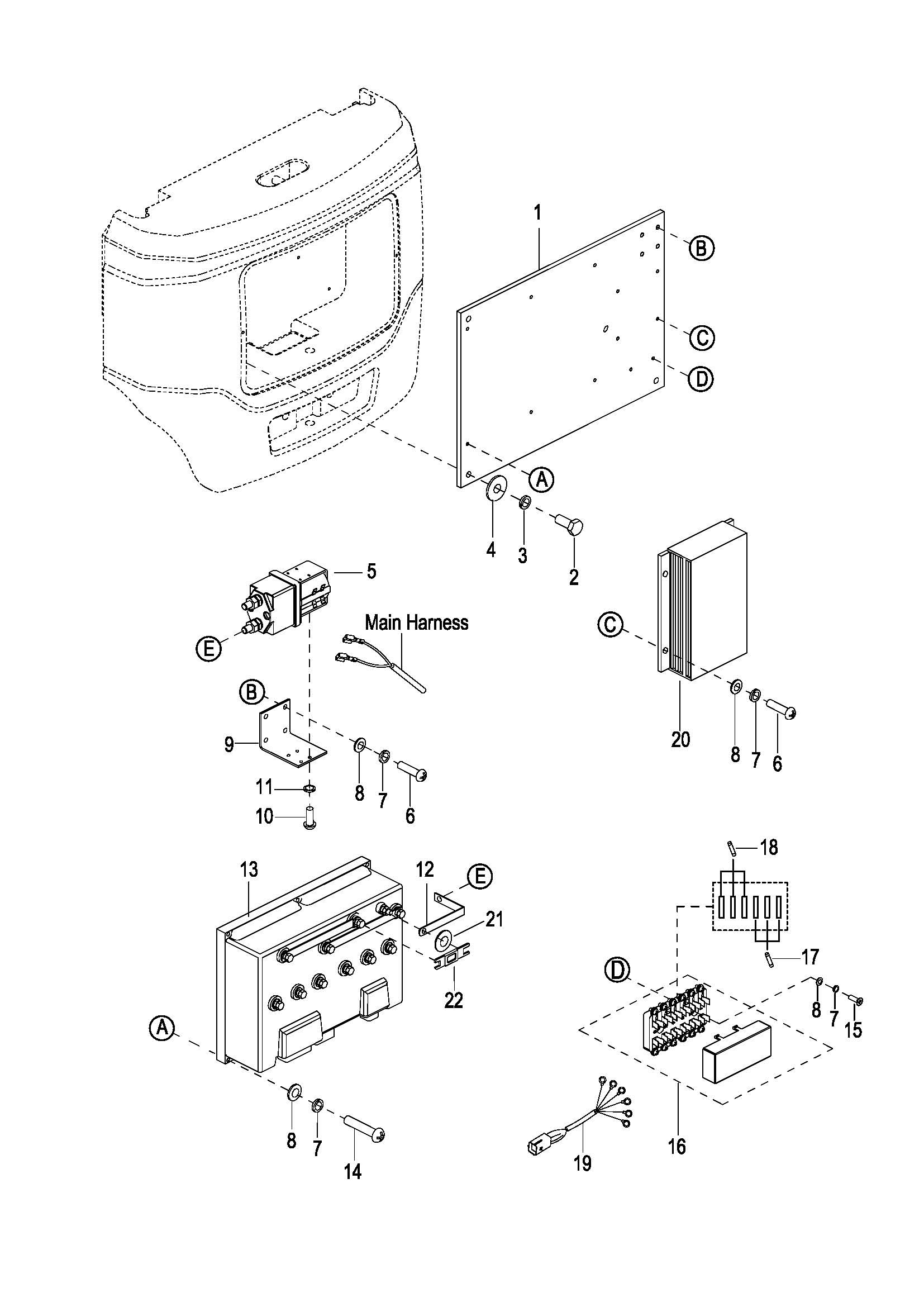 1
B
C
D
A
4
3
2
5
Main Harness
E
C
B
9
11
10
8
7
6
20
8
7
6
13
12
E
21
22
18
17
D
8
7
15
A
8
7
14
19
16