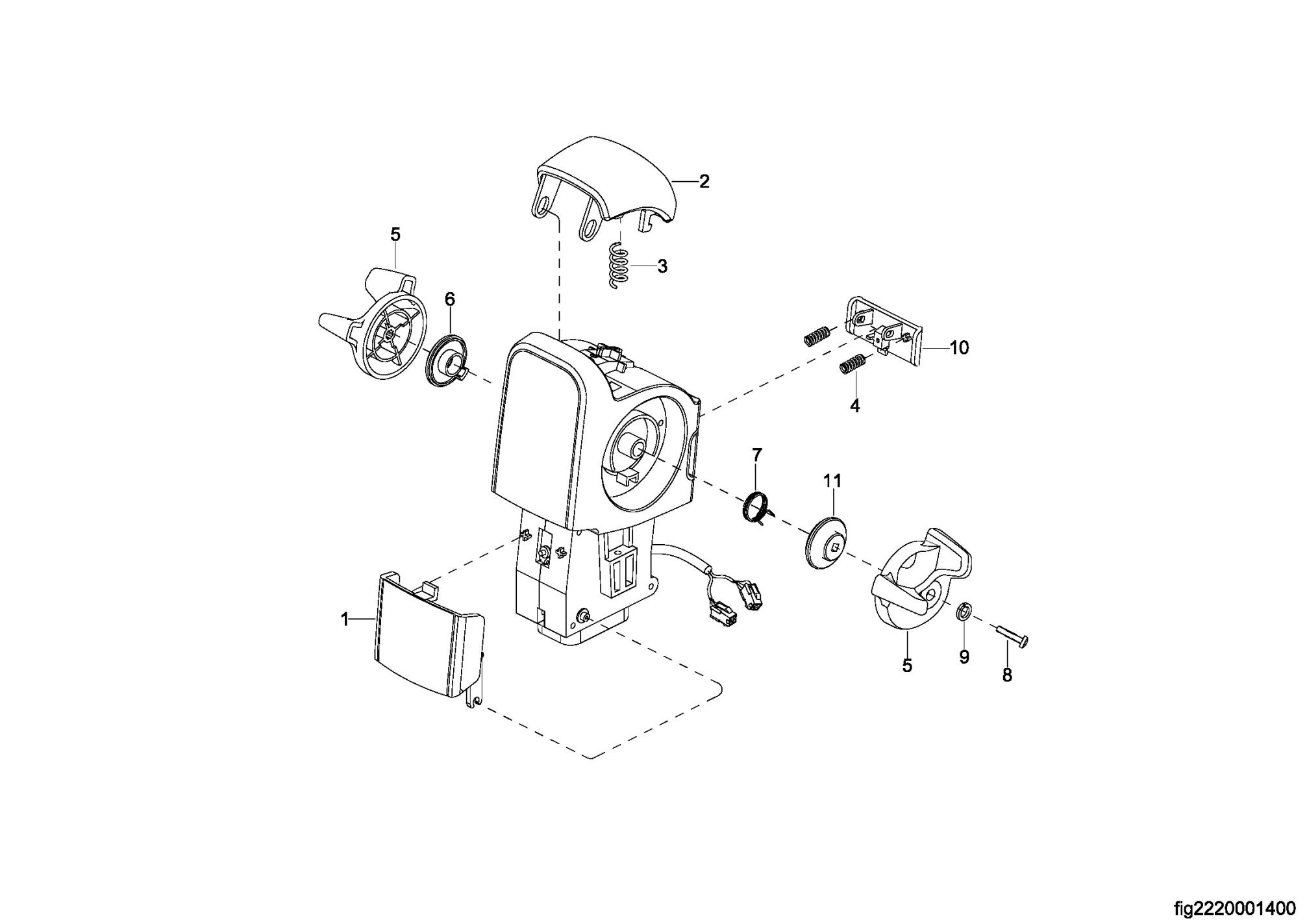 2

5

3

6

10

4

7

11

1

5

9

8

fig2220001400