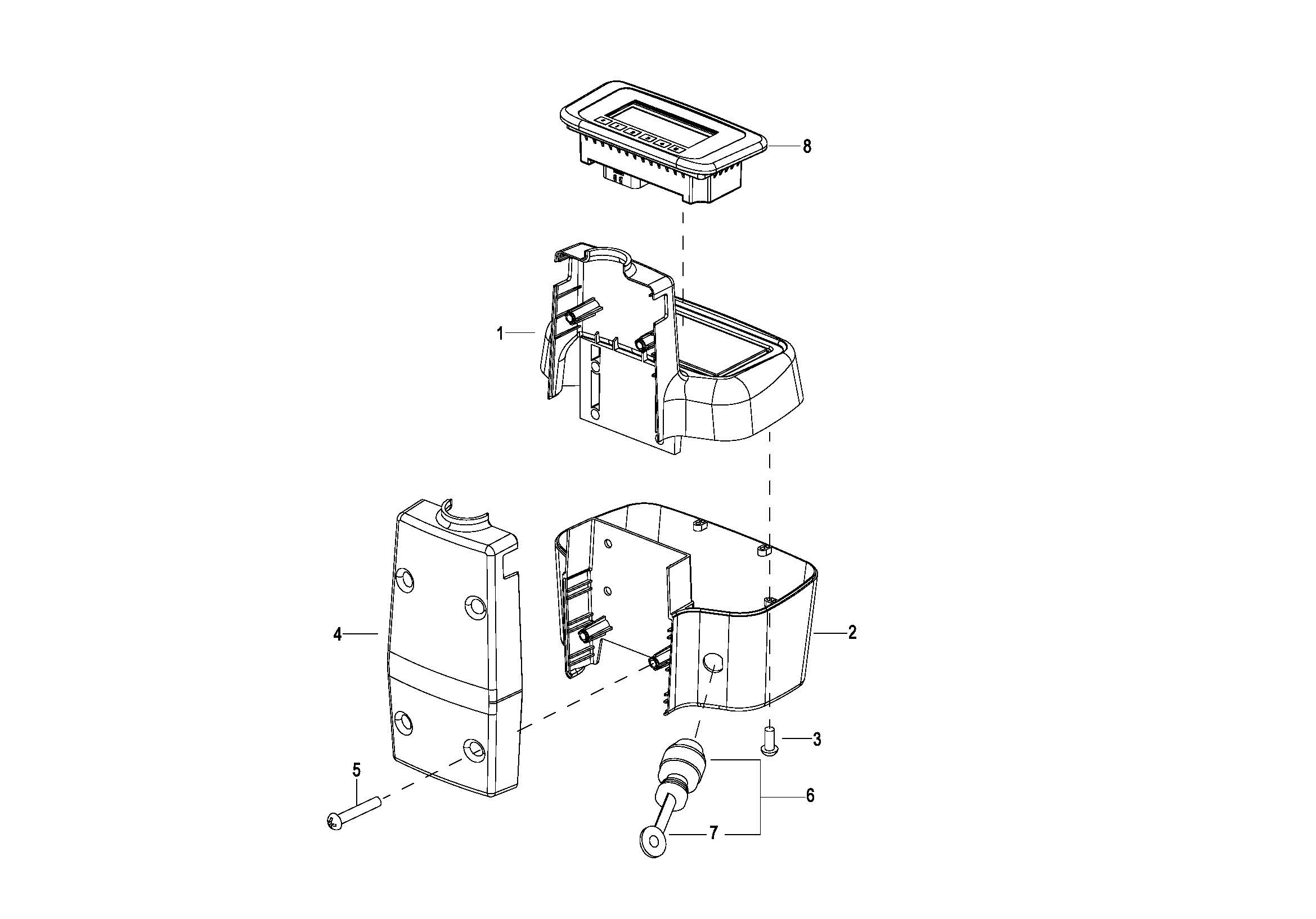 8
1
4
2
3
5
6
7