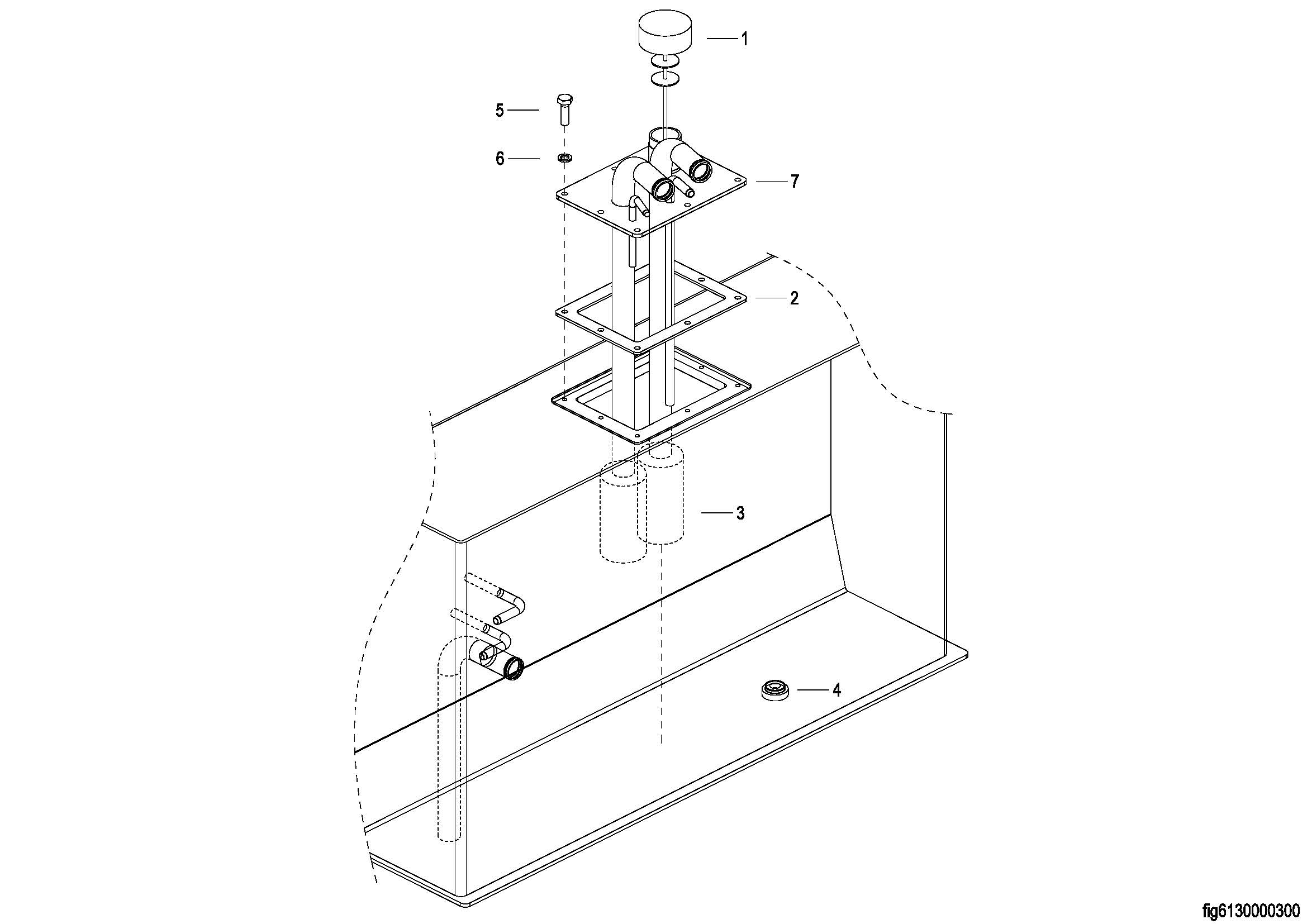 1
5
6
7
2
3
4
fig6130000300