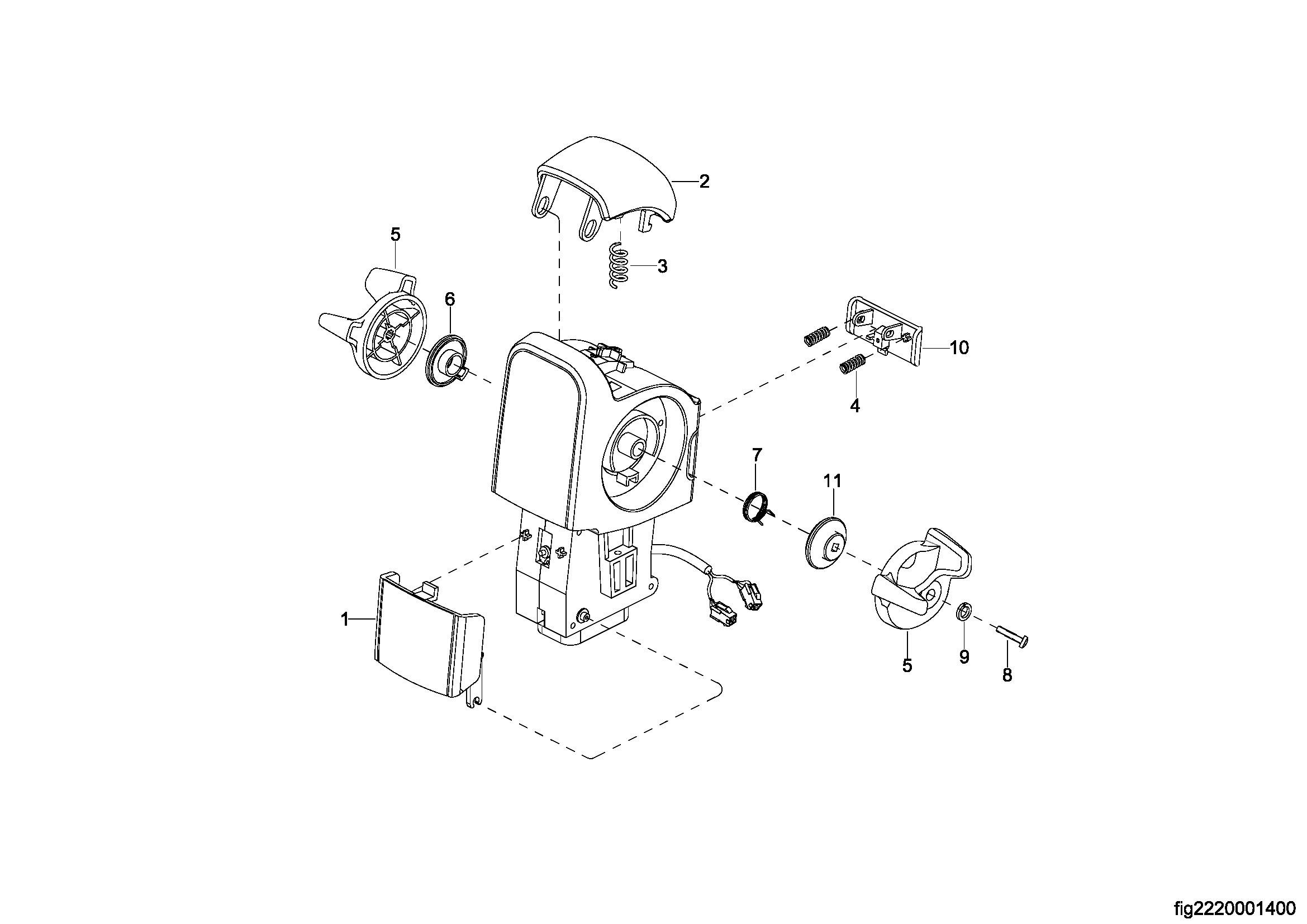 2
5
3
6
10
4
7
11
1
5
9
8
fig2220001400