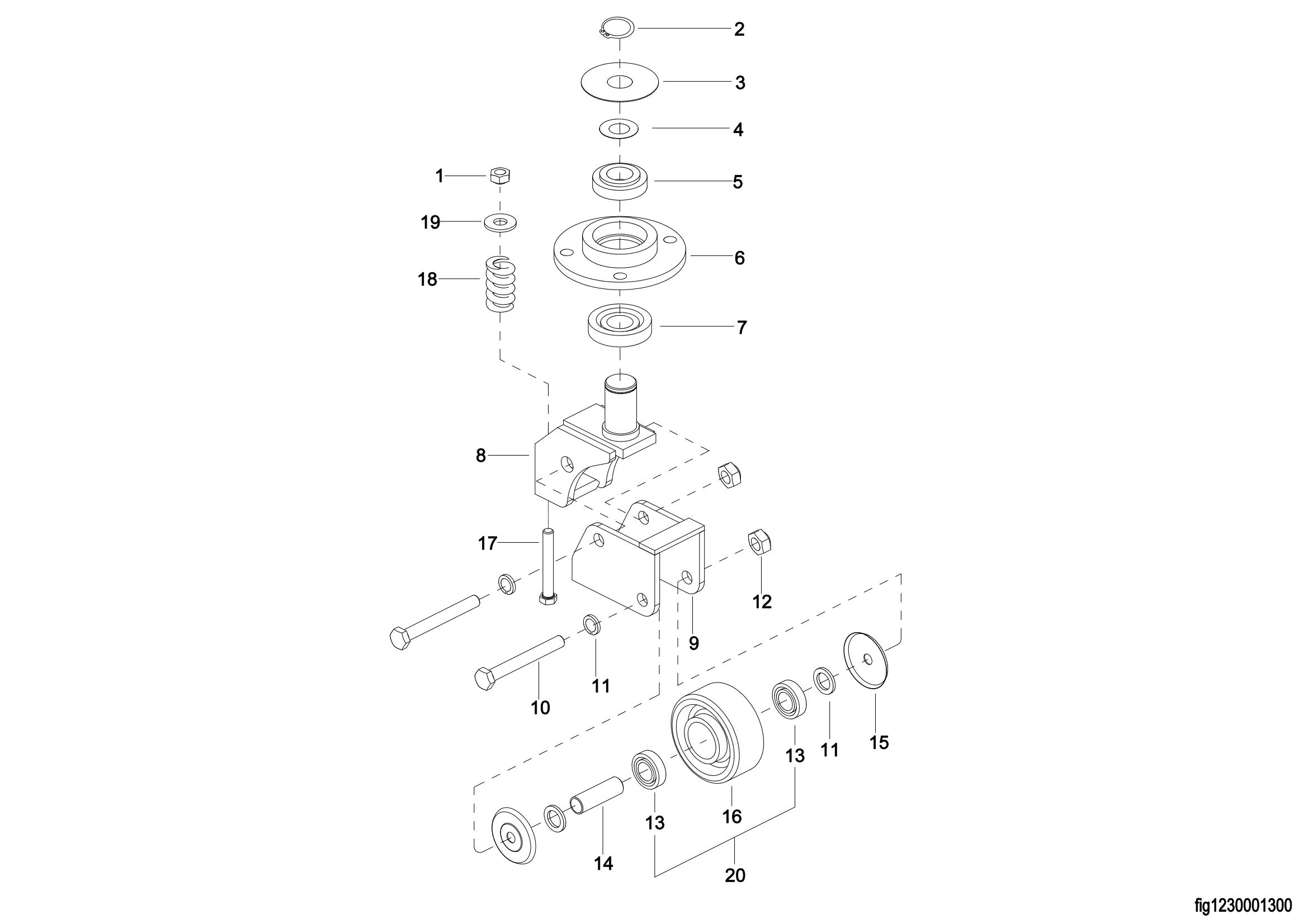 2
3
4
1
5
19
6
18
7
8
17
12
9
11
10
15
11
13
16
13
14
20
fig1230001300